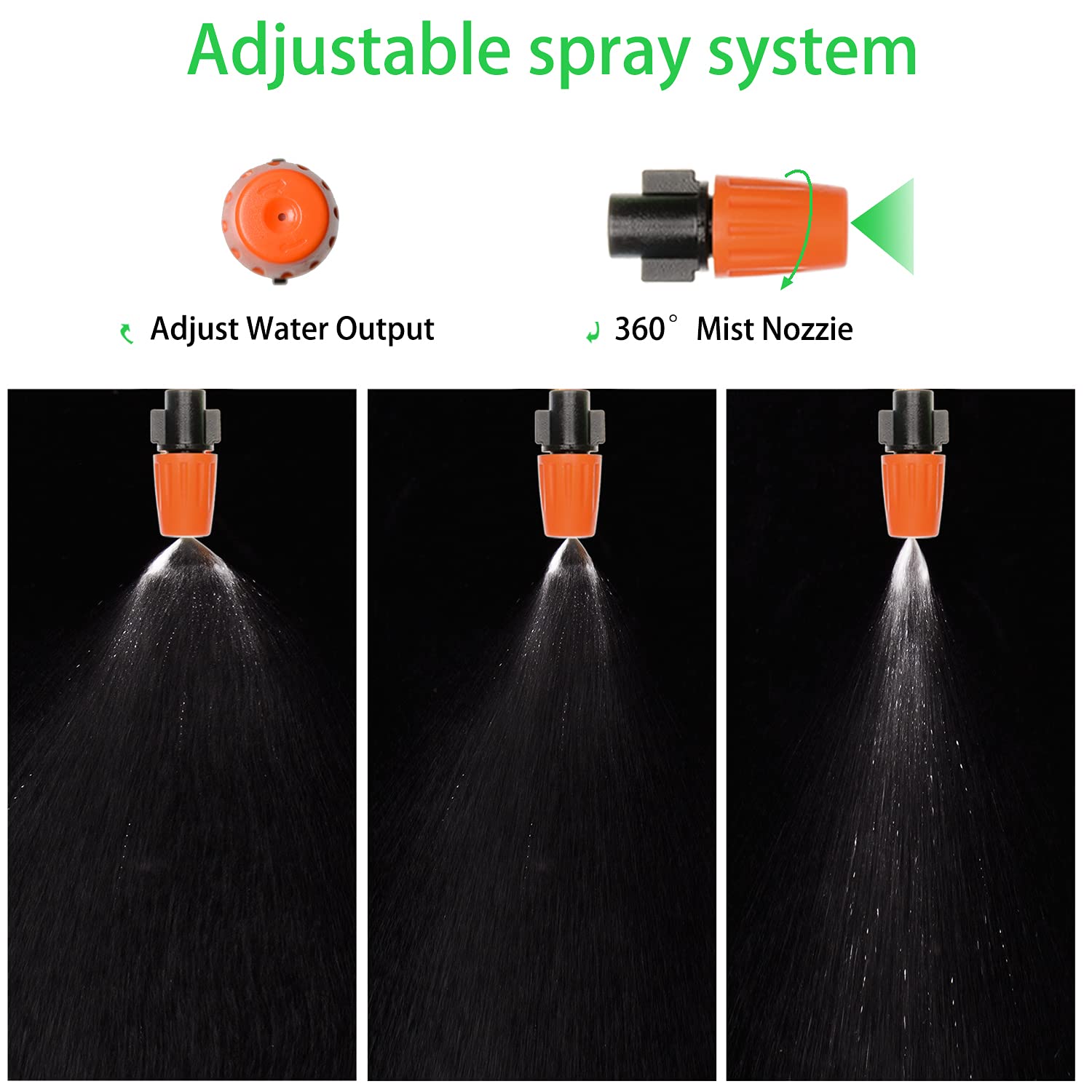 Adjustable spray system

Adjust Water Output

360° Mist Nozzie