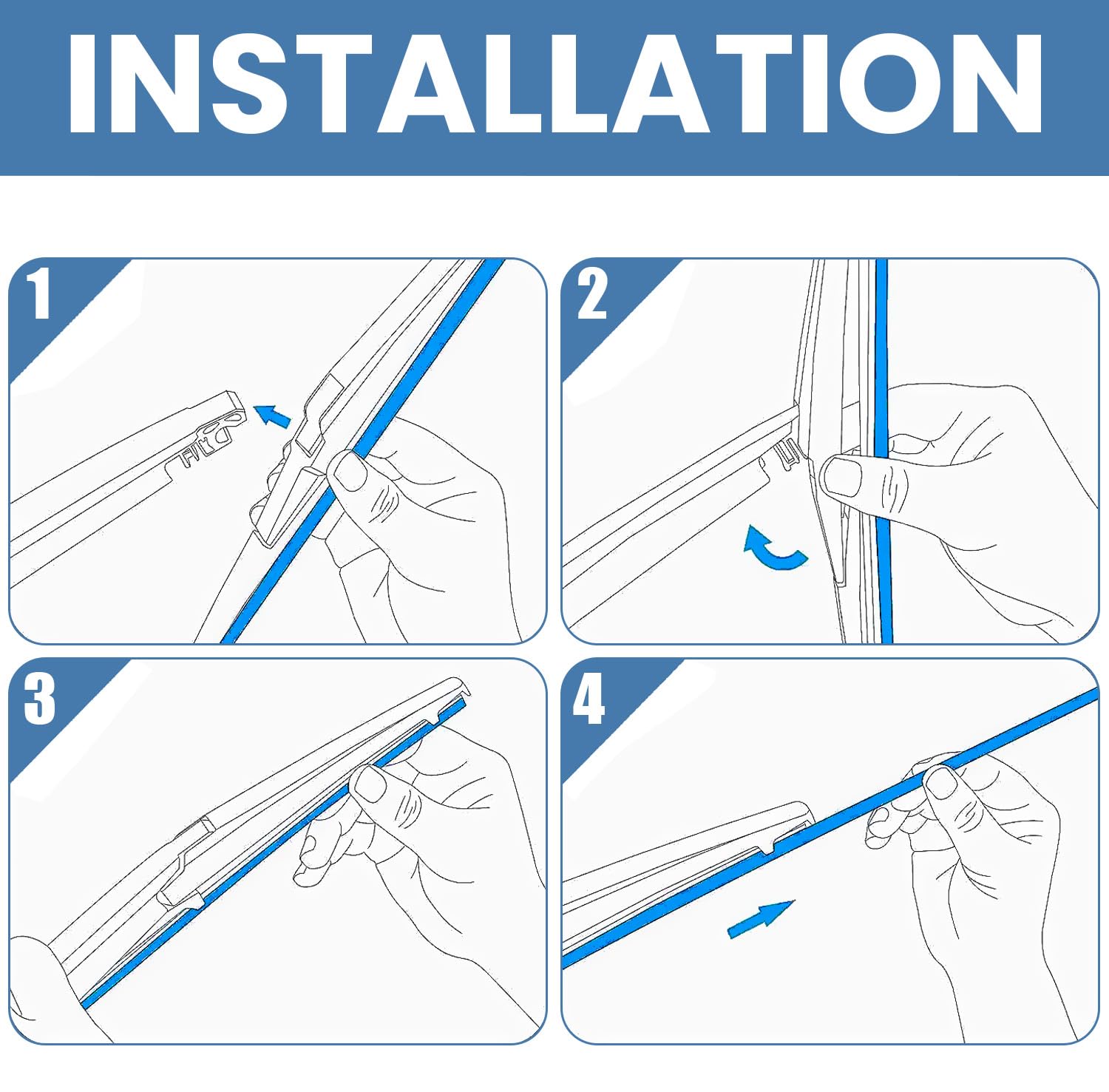 INSTALLATION

1

2

3

4