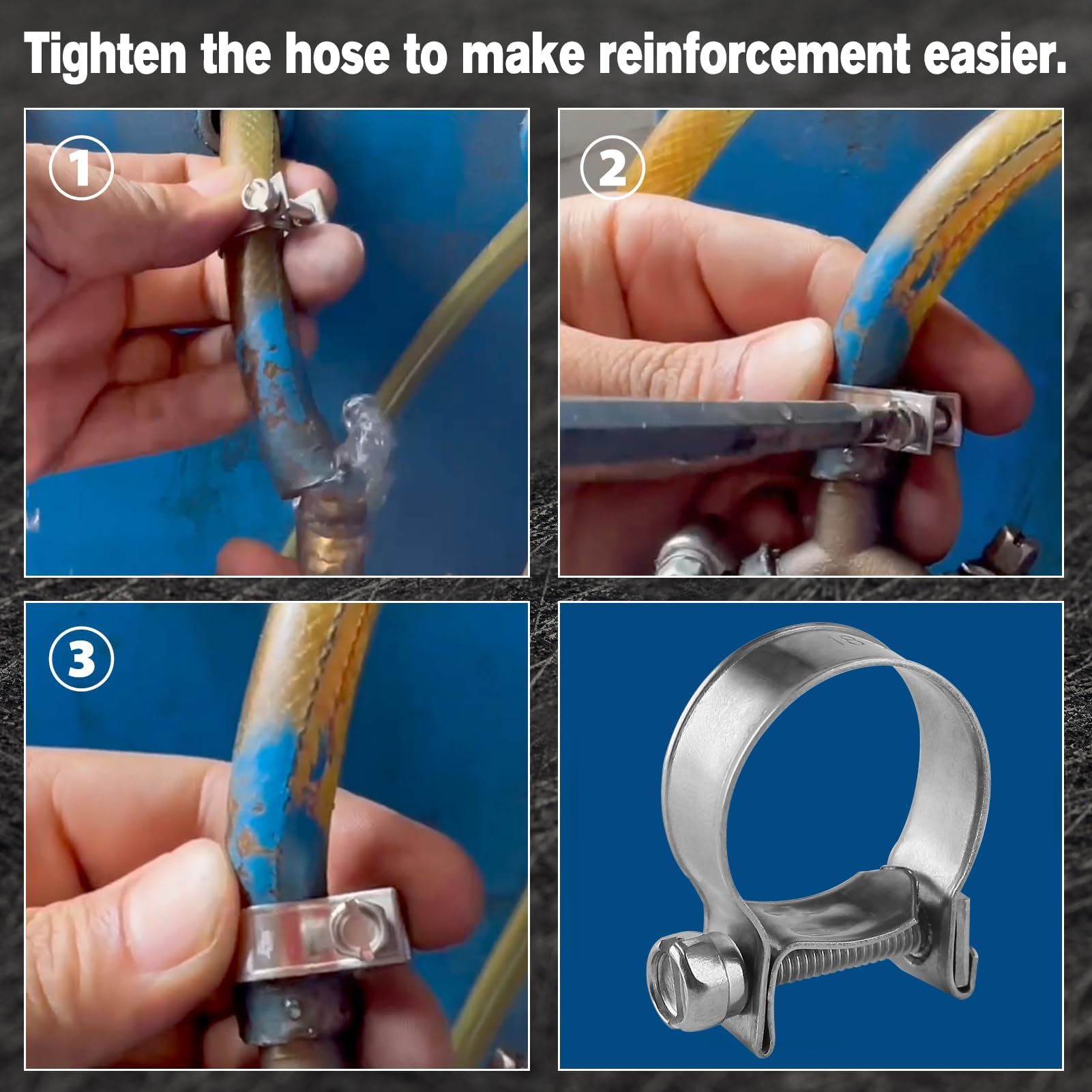 Tighten the hose to make reinforcement easier.

①

②

③

18