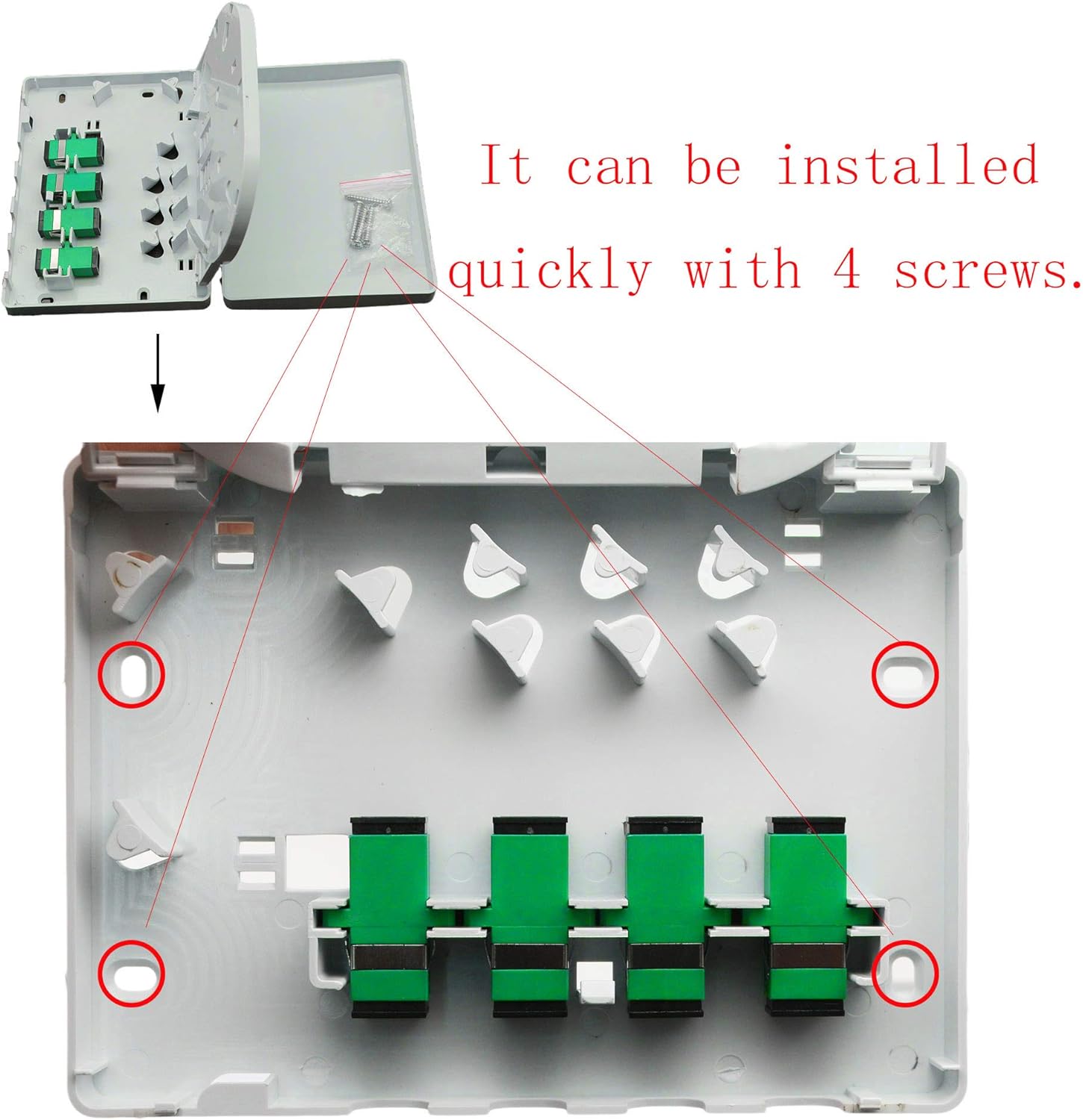 It can be installed quickly with 4 screws.