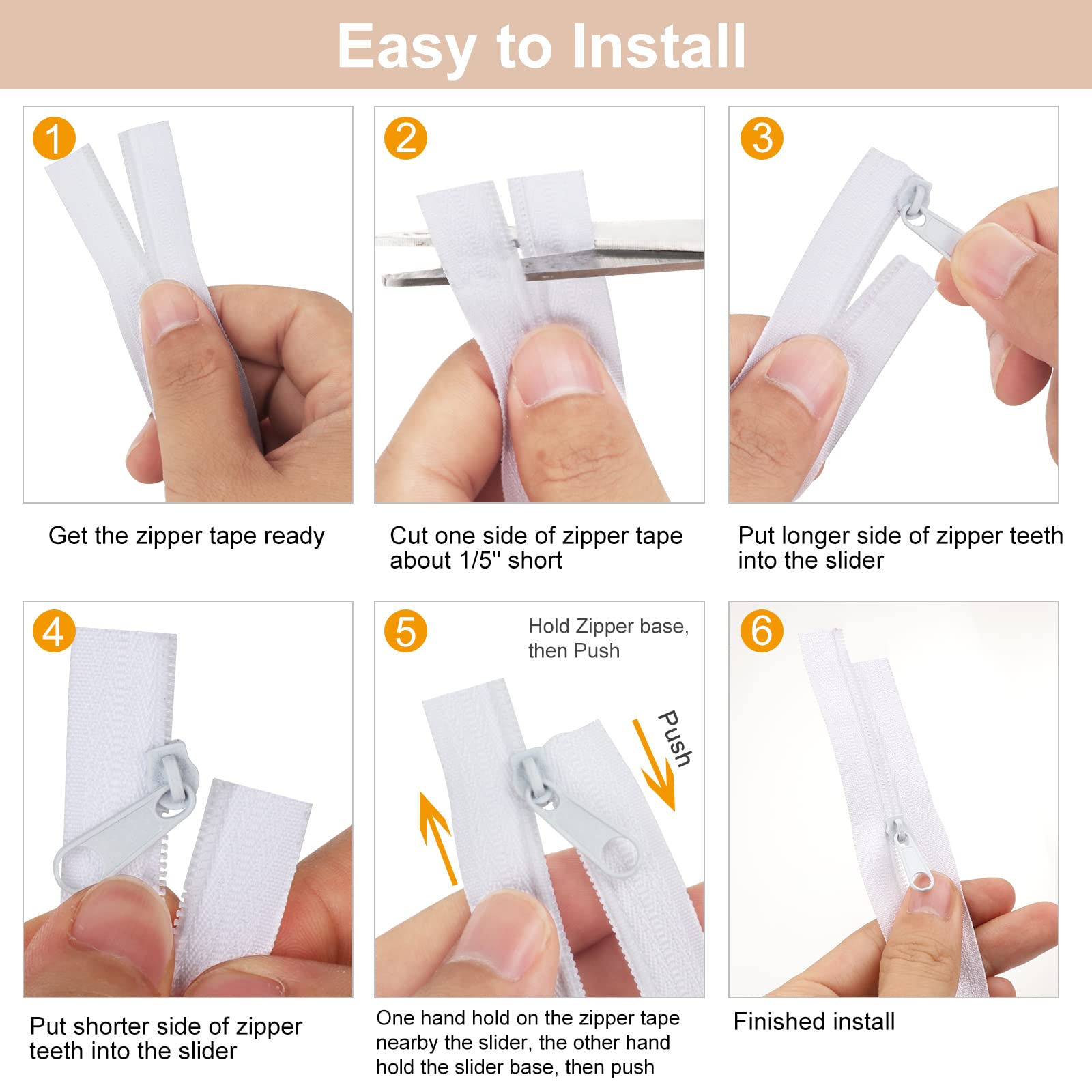 Easy to Install

1

Get the zipper tape ready

2

Cut one side of zipper tape about 1/5" short

3

Put longer side of zipper teeth into the slider

4

Put shorter side of zipper teeth into the slider

5

Hold Zipper base, then Push

Push

One hand hold on the zipper tape nearby the slider, the other hand hold the slider base, then push

6

Finished install