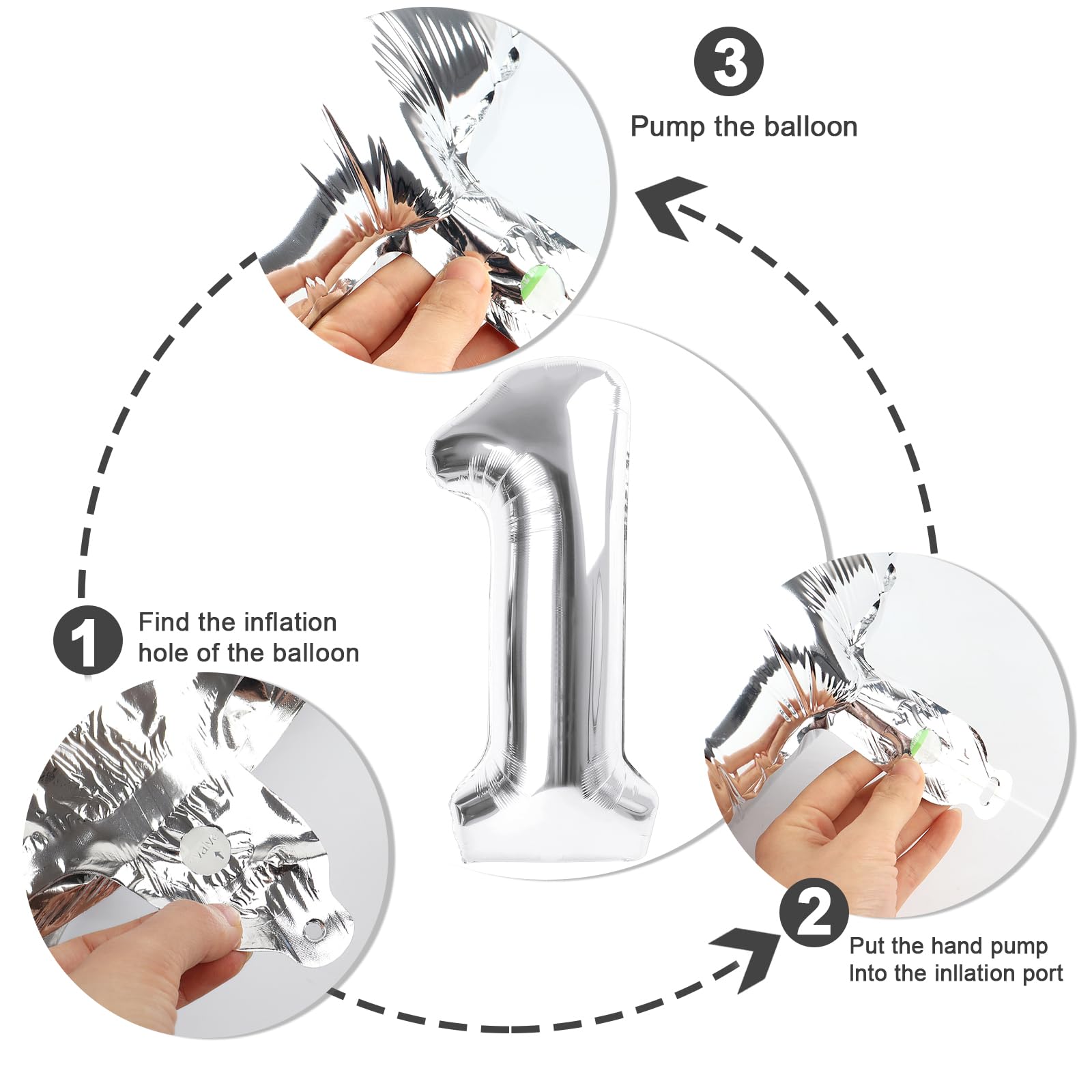 3

Pump the balloon

1

Find the inflation hole of the balloon

Valve

2

Put the hand pump Into the inllation port