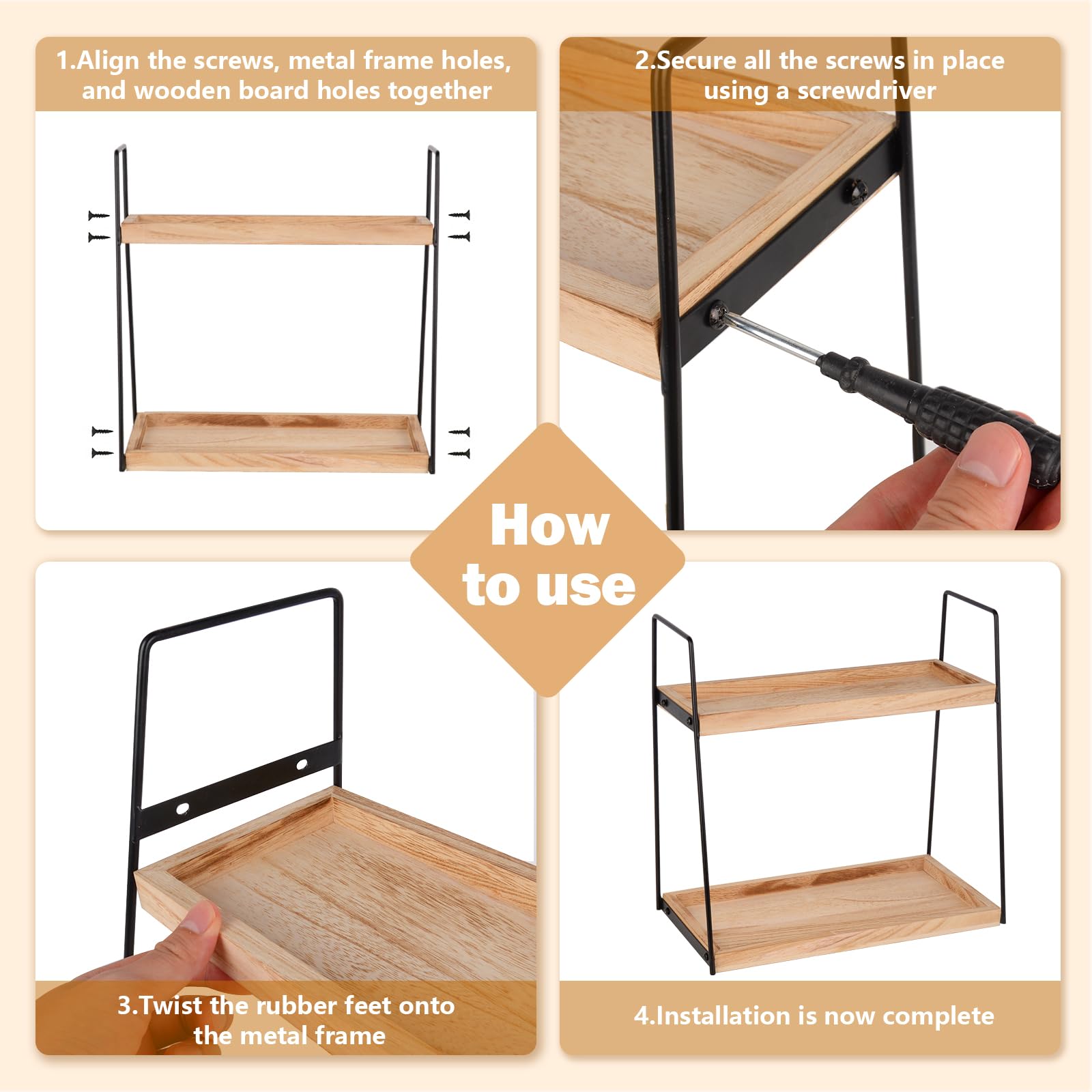 1.Align the screws, metal frame holes, and wooden board holes together

2.Secure all the screws in place using a screwdriver

How to use

3.Twist the rubber feet onto the metal frame

4.Installation is now complete