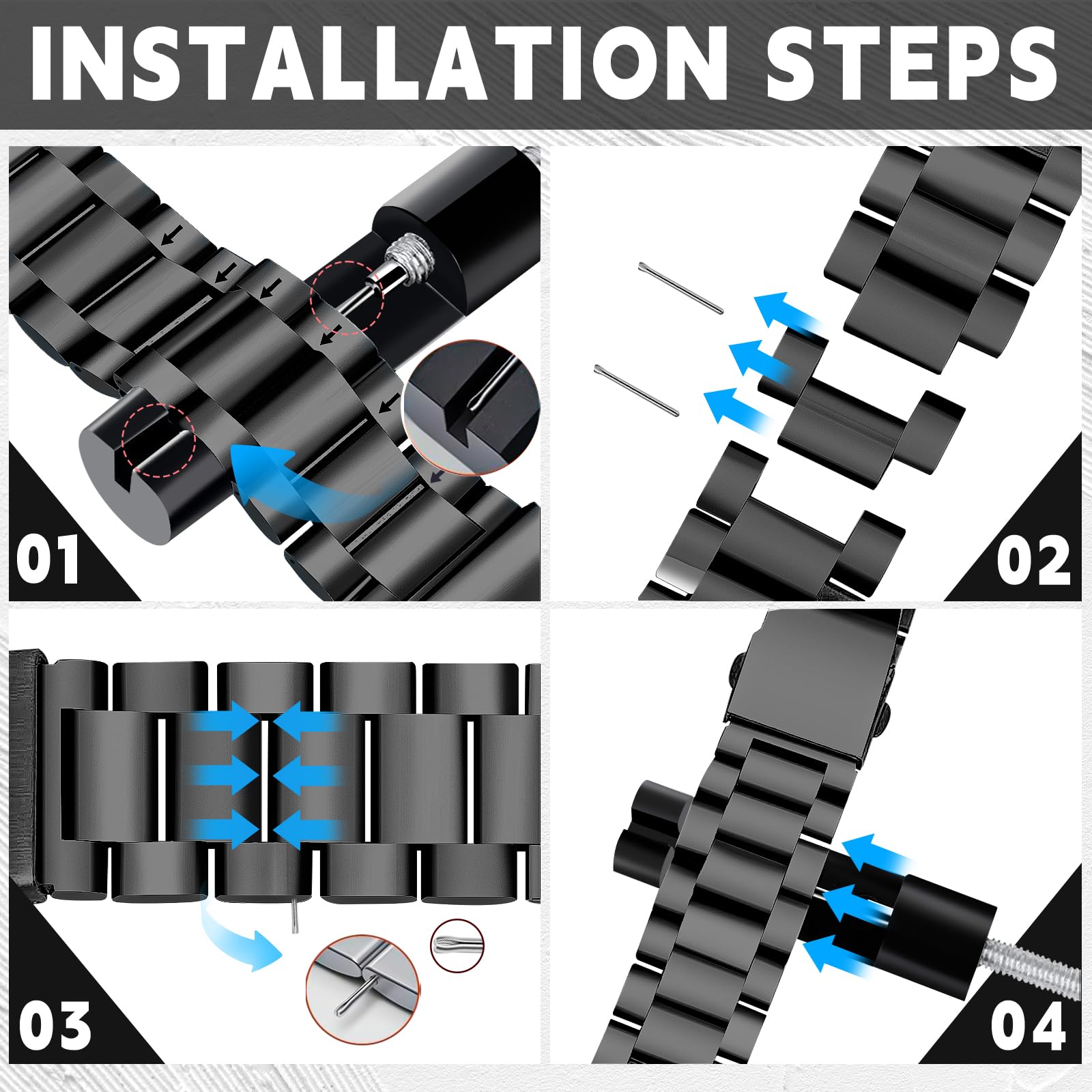 INSTALLATION STEPS

01

02

03

04