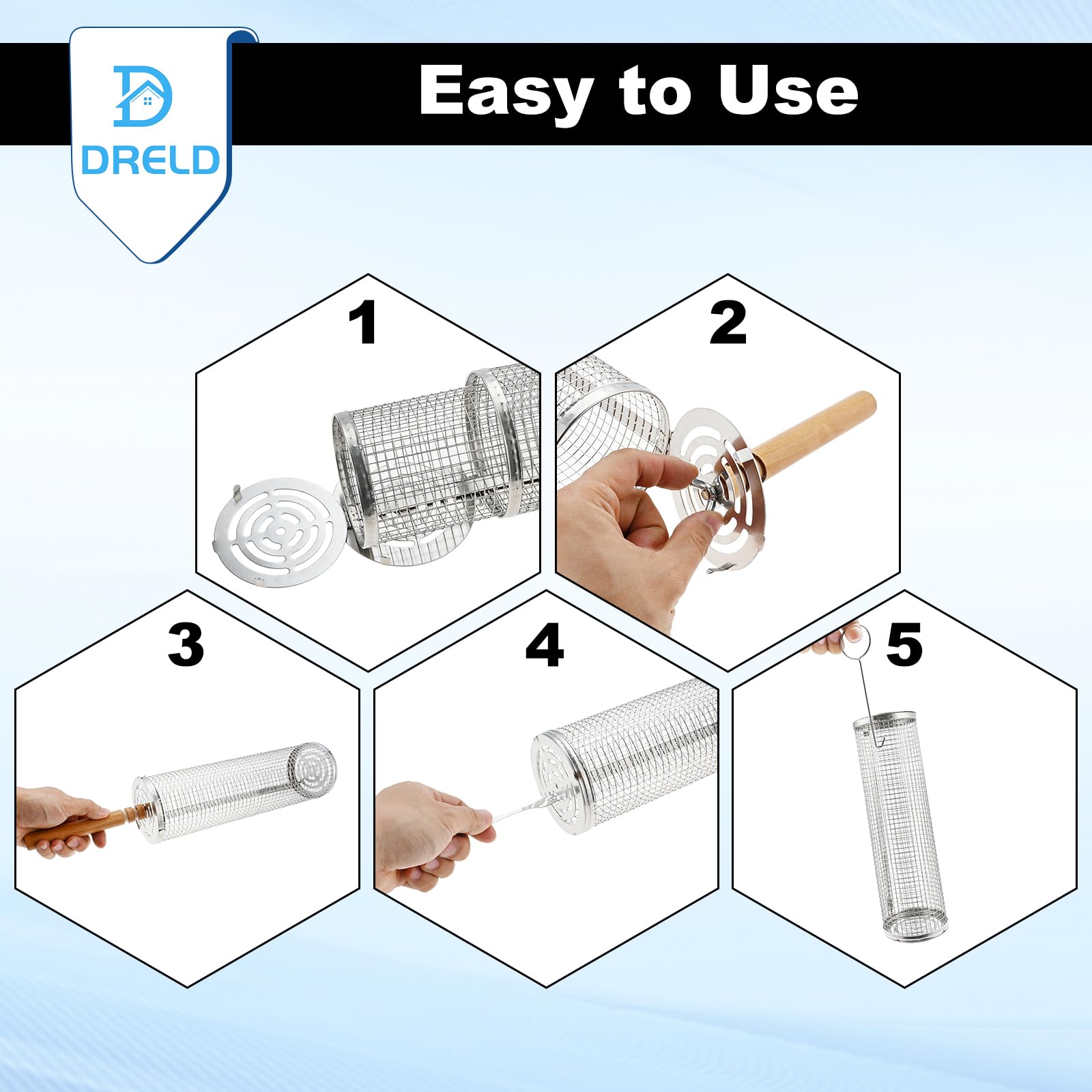 DRELD

Easy to Use

1

2

3

4

5