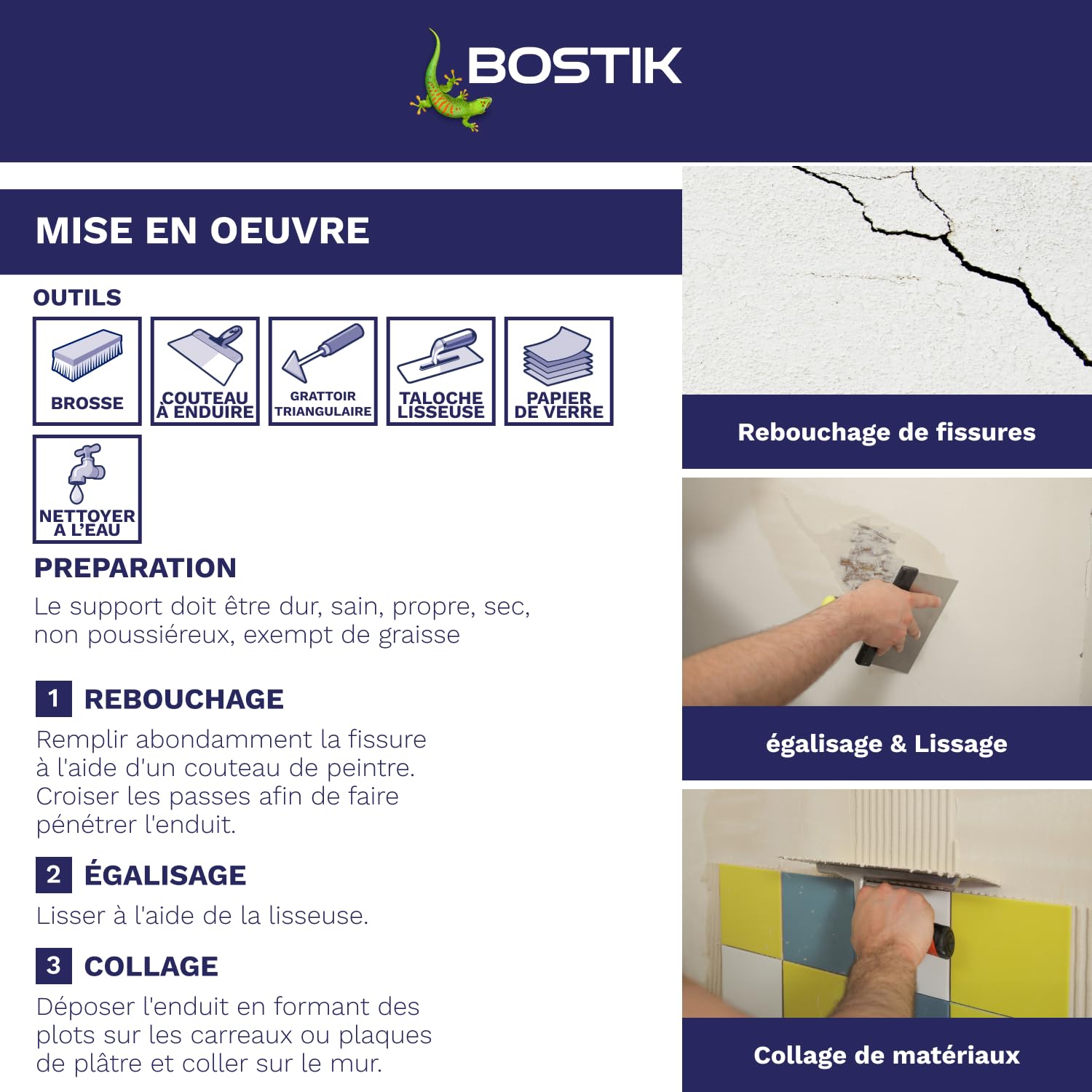 BOSTIK

MISE EN OEUVRE

OUTILS

BROSSE

COUTEAU À ENDUIRE

GRATTOIR TRIANGULAIRE

TALOCHE LISSEUSE

PAPIER DE VERRE

NETTOYER A L'EAU

PREPARATION

Le support doit être dur, sain, propre, sec, non poussiéreux, exempt de graisse

1 REBOUCHAGE

Remplir abondamment la fissure à l'aide d'un couteau de peintre. Croiser les passes afin de faire pénétrer l'enduit.

2 ÉGALISAGE

Lisser à l'aide de la lisseuse.

3 COLLAGE

Déposer l'enduit en formant des plots sur les carreaux ou plaques de plâtre et coller sur le mur.

Rebouchage de fissures

égalisage & Lissage

Collage de matériaux