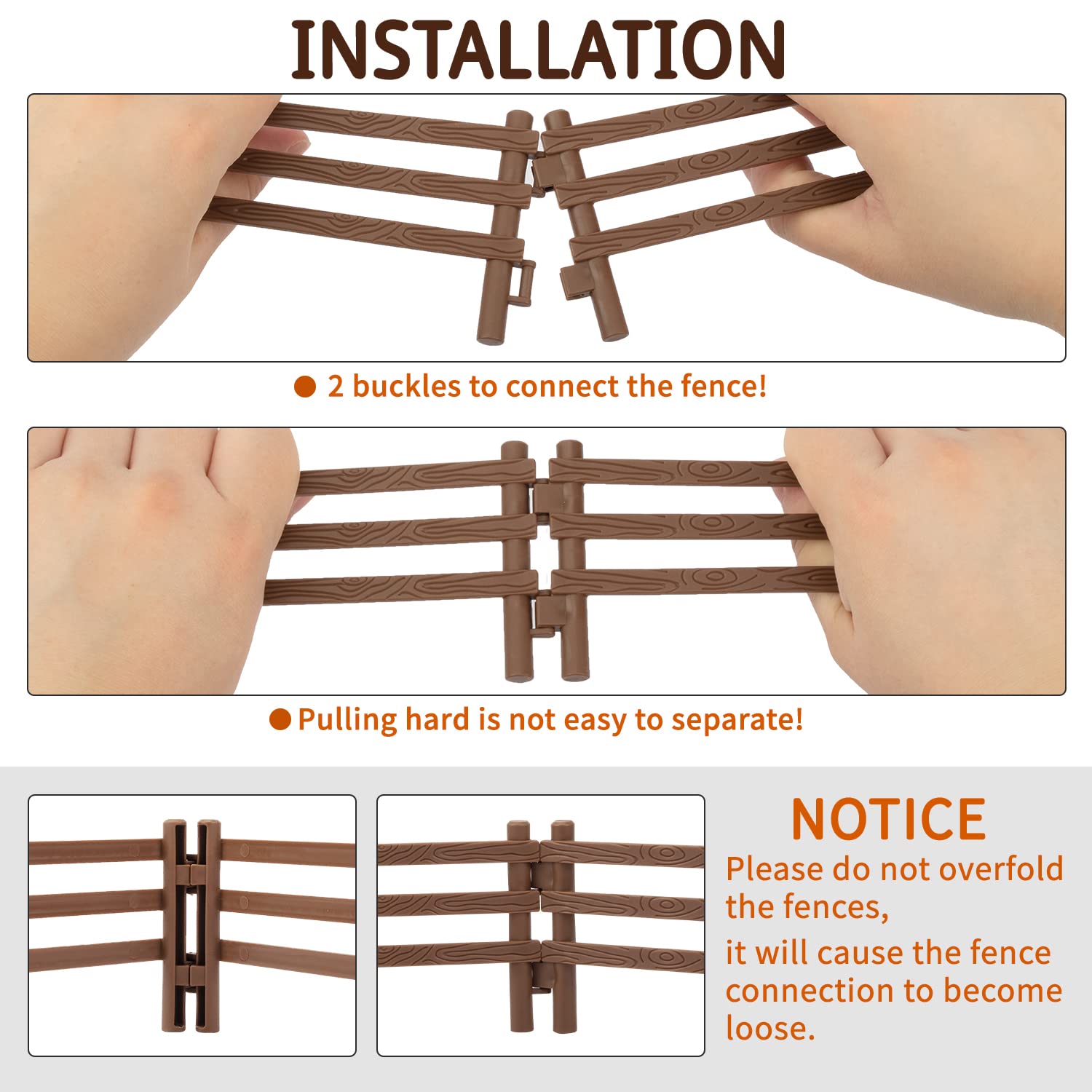 INSTALLATION

● 2 buckles to connect the fence!

● Pulling hard is not easy to separate!

NOTICE

Please do not overfold the fences,

it will cause the fence connection to become loose.