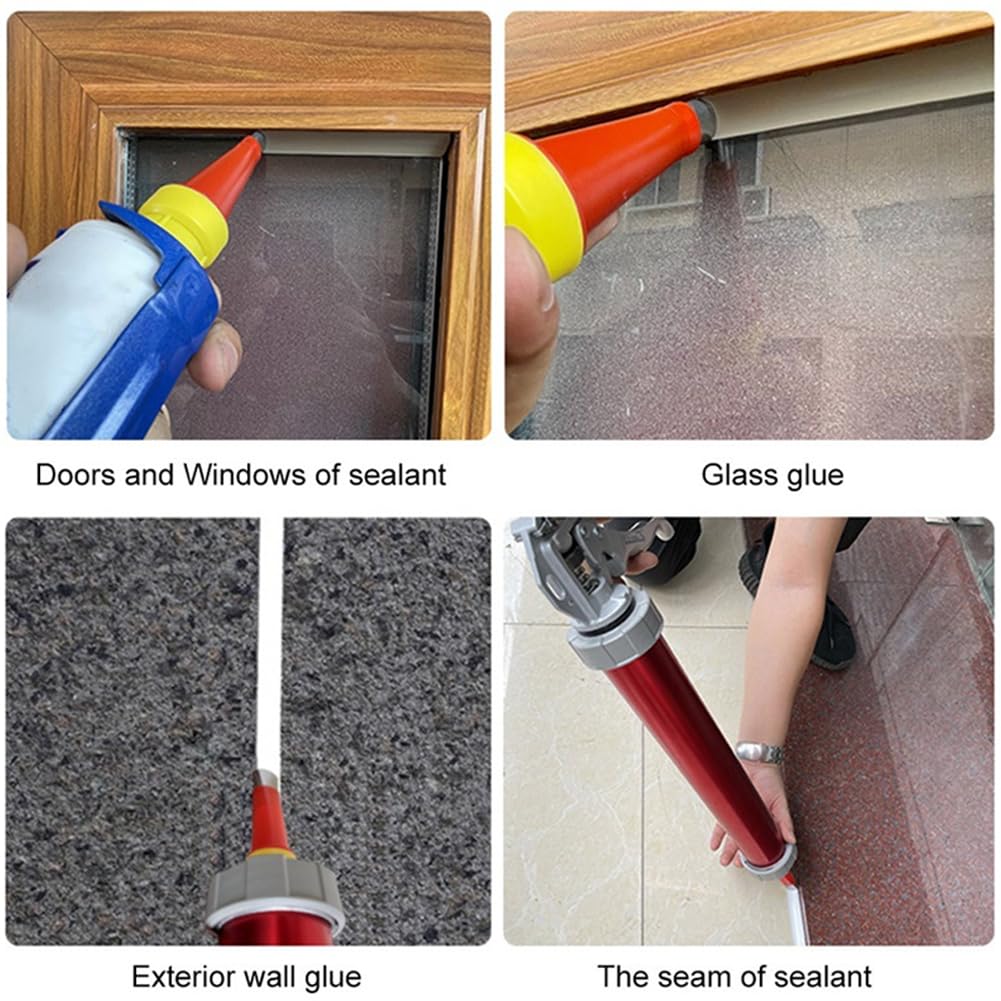 Doors and Windows of sealant

Glass glue

Exterior wall glue

The seam of sealant