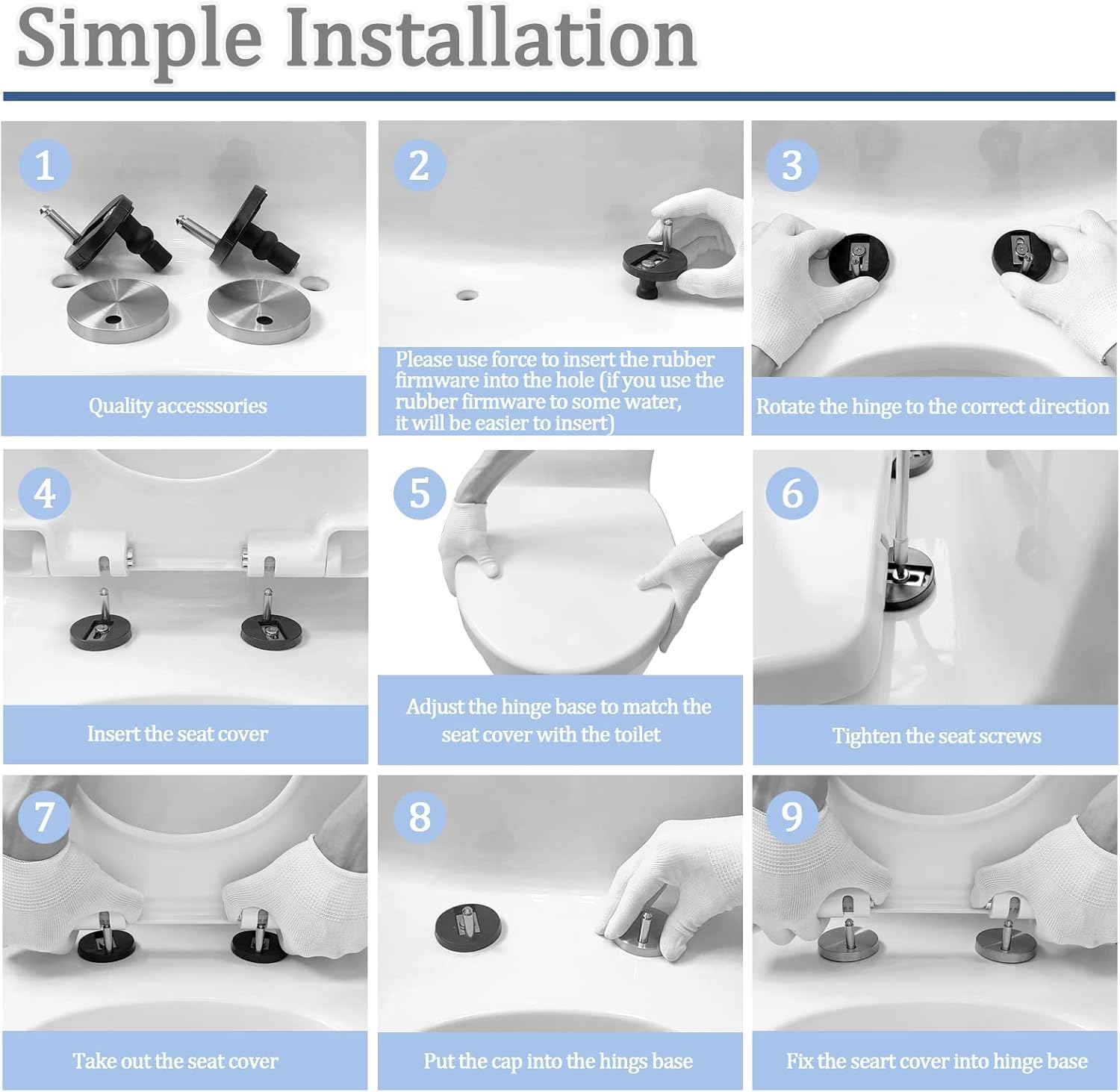 Simple Installation

1

Quality accesssories

2

Please use force to insert the rubber firmware into the hole (if you use the rubber firmware to some water, it will be easier to insert)

3

Rotate the hinge to the correct direction

4

Insert the seat cover

5

Adjust the hinge base to match the seat cover with the toilet

6

Tighten the seat screws

7

Take out the seat cover

8

Put the cap into the hings base

9

Fix the seart cover into hinge base