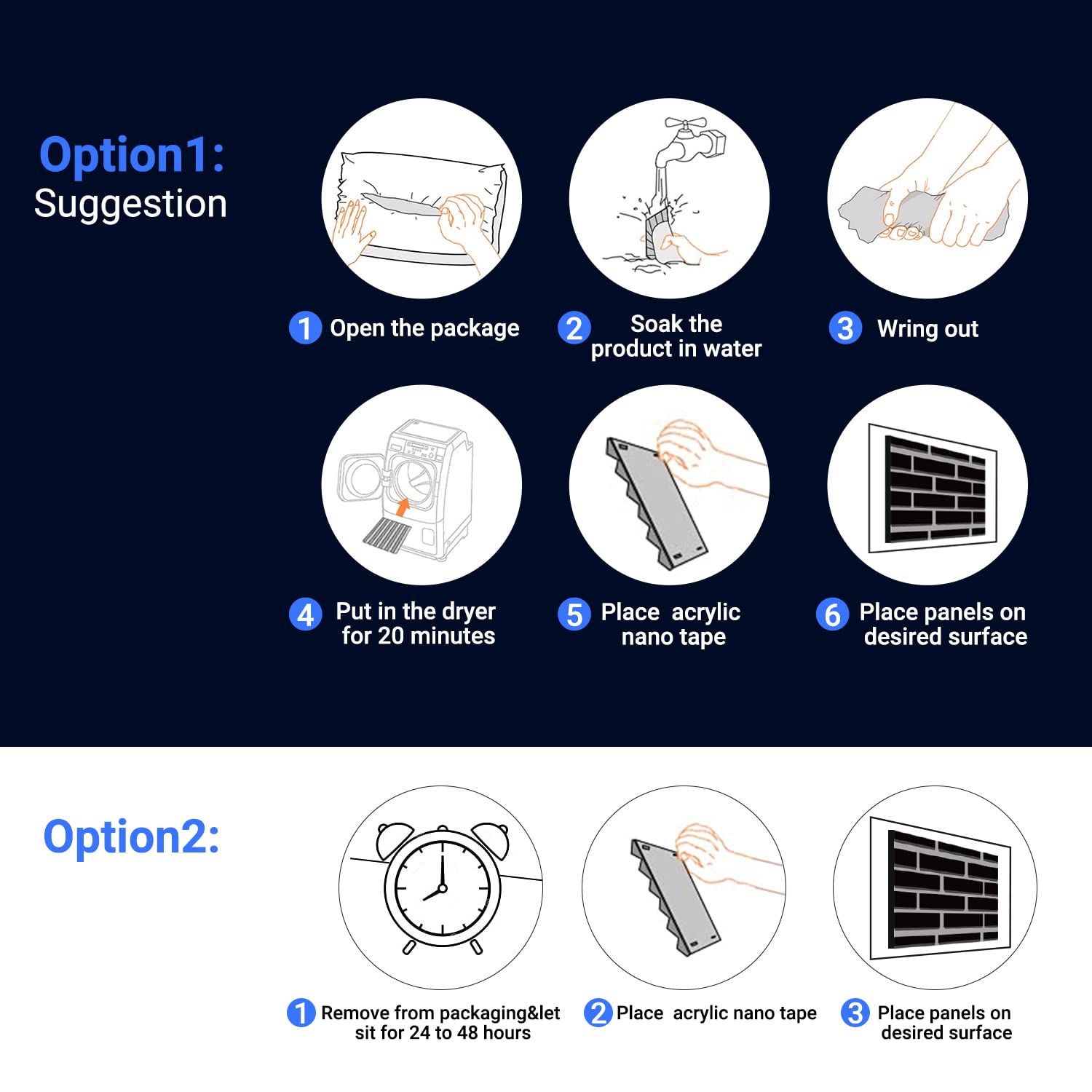 Option1:
Suggestion

1 Open the package

2 Soak the product in water

3 Wring out

4 Put in the dryer for 20 minutes

5 Place acrylic nano tape

6 Place panels on desired surface

Option2:

1 Remove from packaging&let sit for 24 to 48 hours

2 Place acrylic nano tape

3 Place panels on desired surface