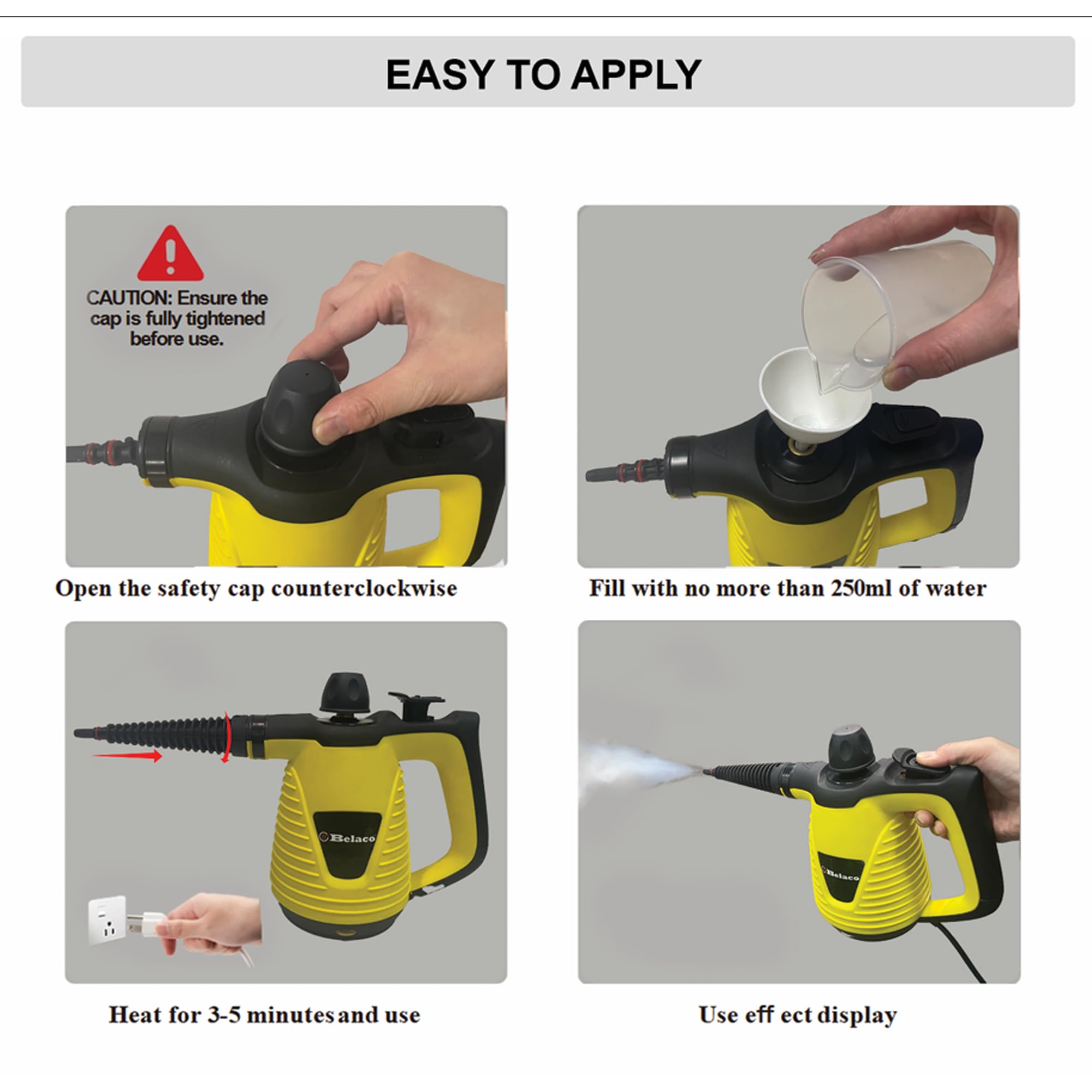 EASY TO APPLY

CAUTION: Ensure the cap is fully tightened before use.

Open the safety cap counterclockwise

Fill with no more than 250ml of water

Belaco

Heat for 3-5 minutes and use

Belaco

Use eff ect display