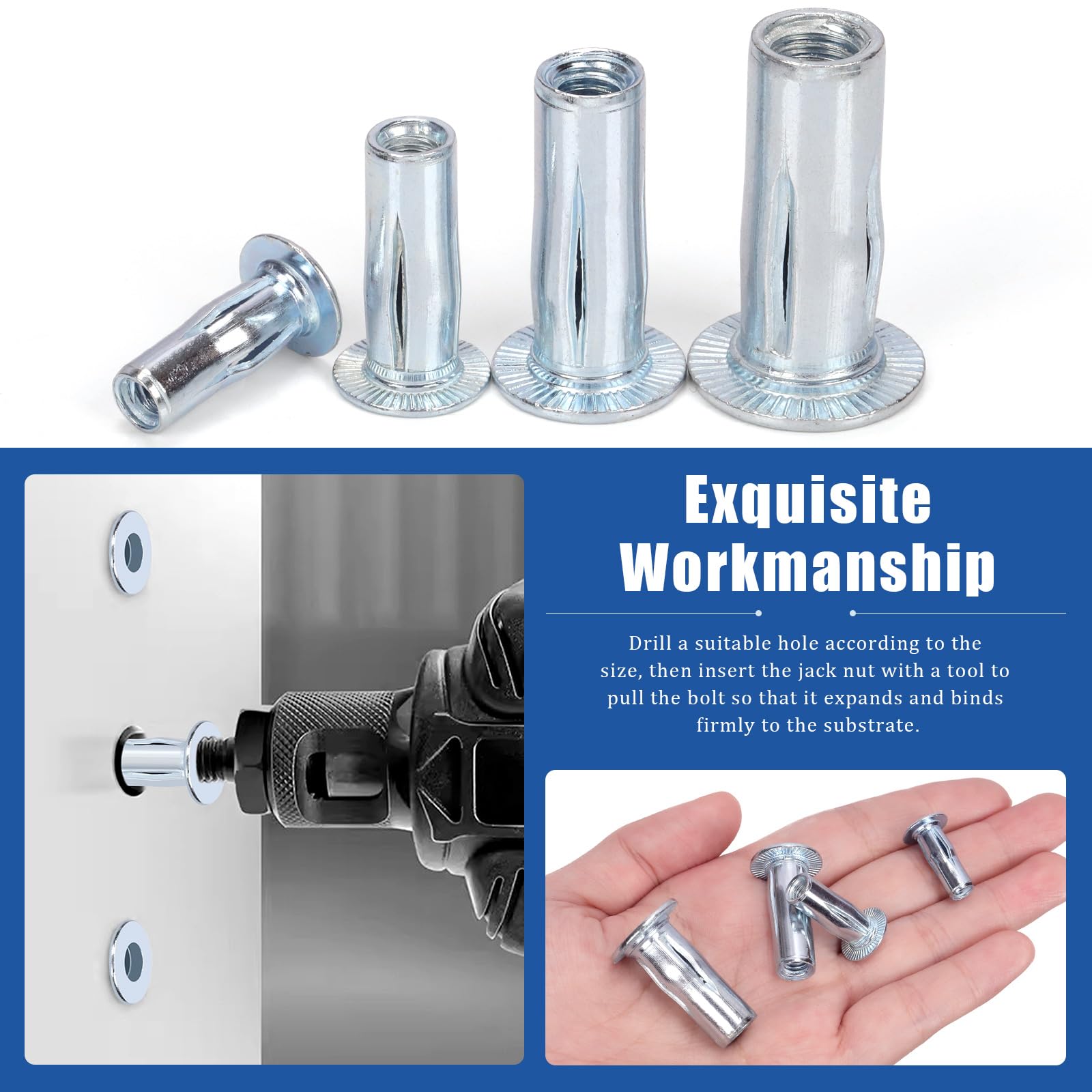 Exquisite Workmanship

Drill a suitable hole according to the size, then insert the jack nut with a tool to pull the bolt so that it expands and binds firmly to the substrate.