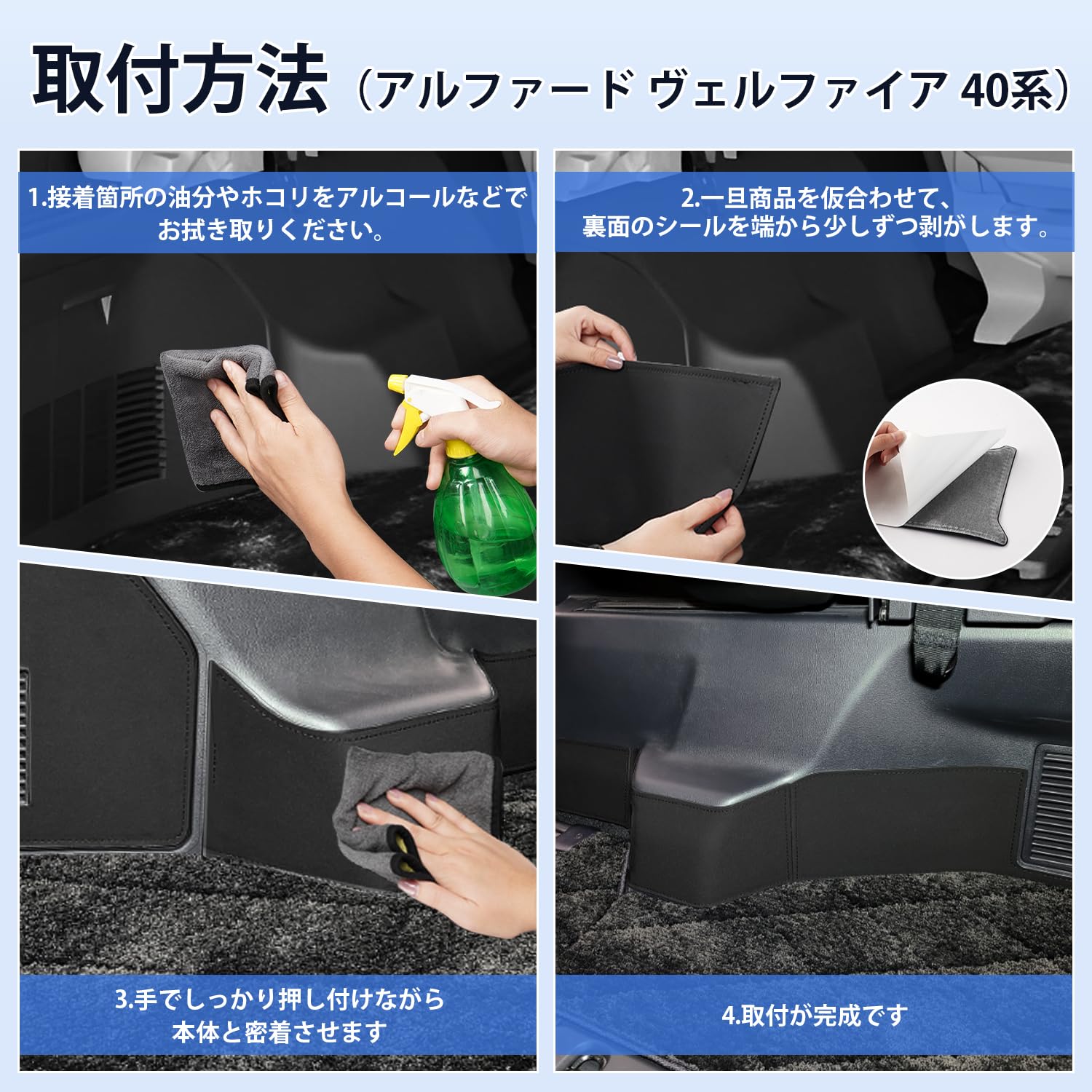 取付方法（アルファード ヴェルファイア 40系）

1.接着箇所の油分やホコリをアルコールなどでお拭き取りください。

2.一旦商品を仮合わせて、裏面のシールを端から少しずつ剥がします。

3.手でしっかり押し付けながら本体と密着させます

4.取付が完成です