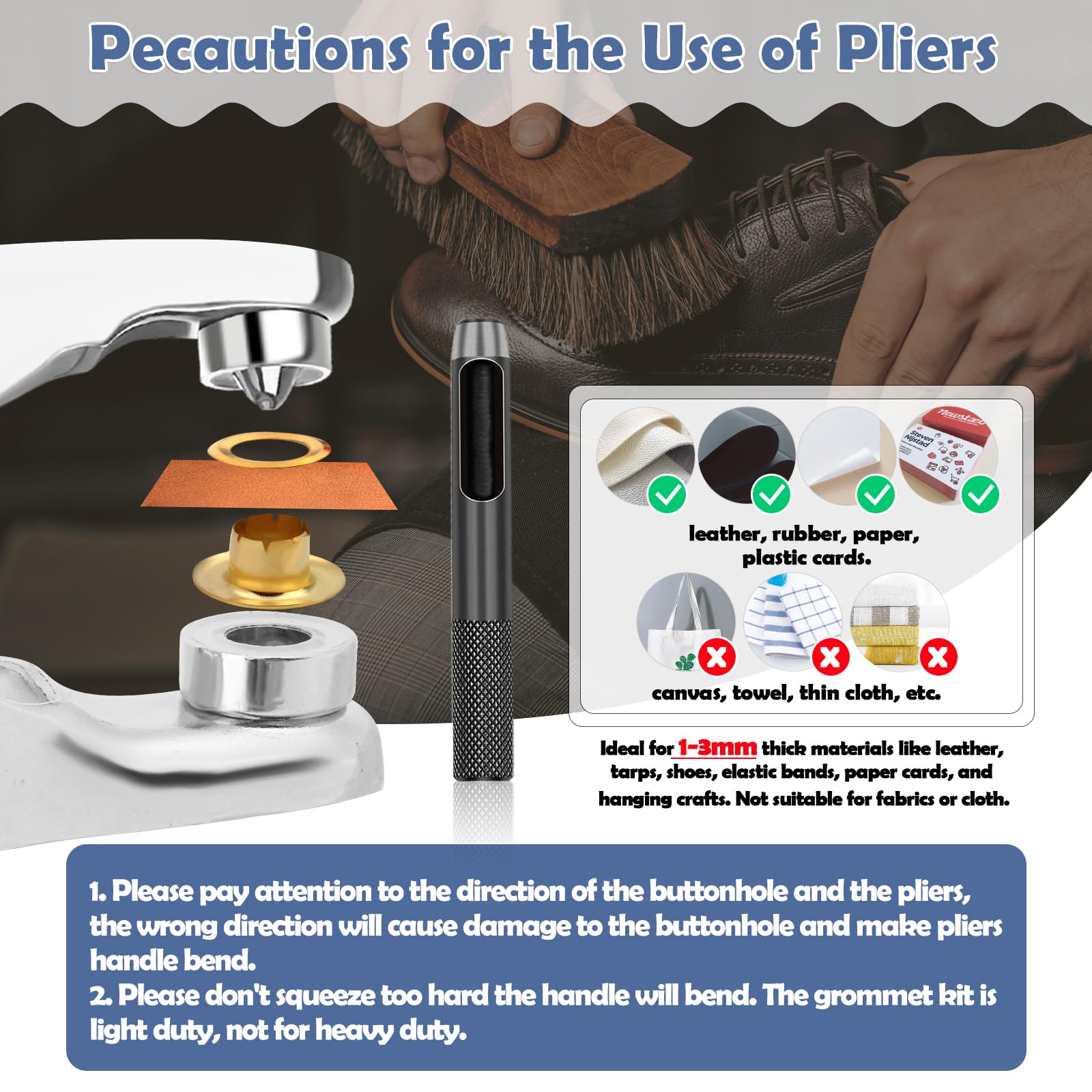 Pecautions for the Use of Pliers

Newstad
Steven Nijstad

leather, rubber, paper, plastic cards.

canvas, towel, thin cloth, etc.

Ideal for 1-3mm thick materials like leather, tarps, shoes, elastic bands, paper cards, and hanging crafts. Not suitable for fabrics or cloth.

1. Please pay attention to the direction of the buttonhole and the pliers, the wrong direction will cause damage to the buttonhole and make pliers handle bend.
2. Please don't squeeze too hard the handle will bend. The grommet kit is light duty, not for heavy duty.