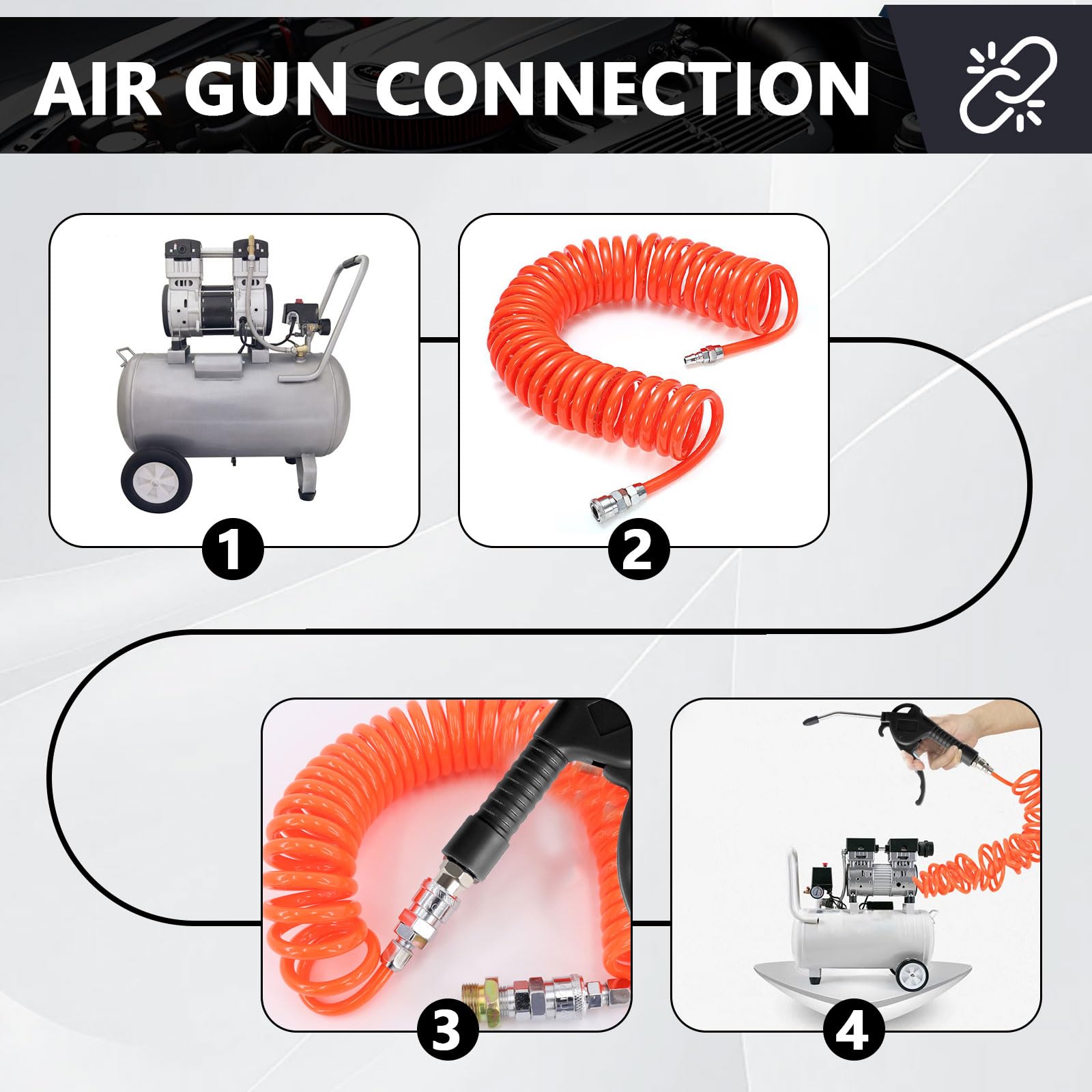 AIR GUN CONNECTION

1

2

3

4