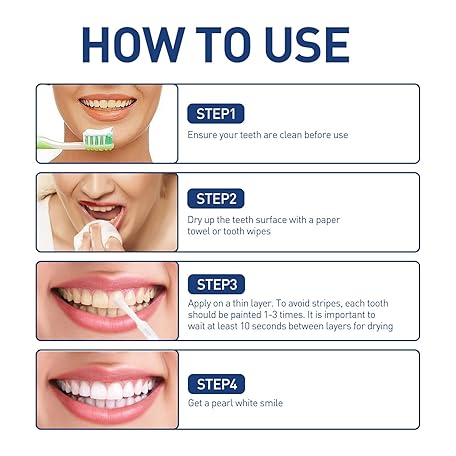 HOW TO USE

STEP1
Ensure your teeth are clean before use

STEP2
Dry up the teeth surface with a paper towel or tooth wipes

STEP3
Apply on a thin layer. To avoid stripes, each tooth should be painted 1-3 times. It is important to wait at least 10 seconds between layers for drying

STEP4
Get a pearl white smile