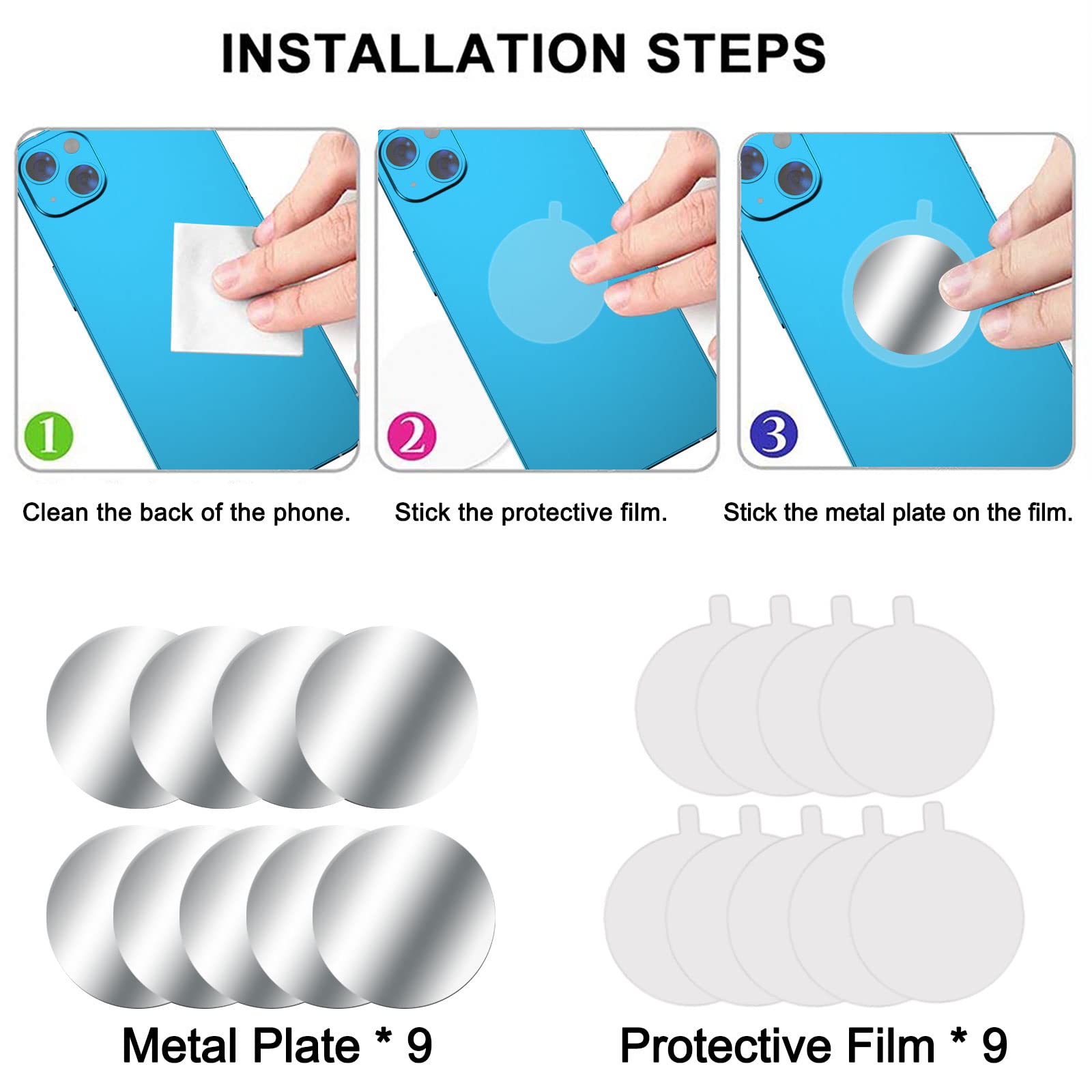 INSTALLATION STEPS

1

Clean the back of the phone.

2

Stick the protective film.

3

Stick the metal plate on the film.

Metal Plate * 9

Protective Film * 9