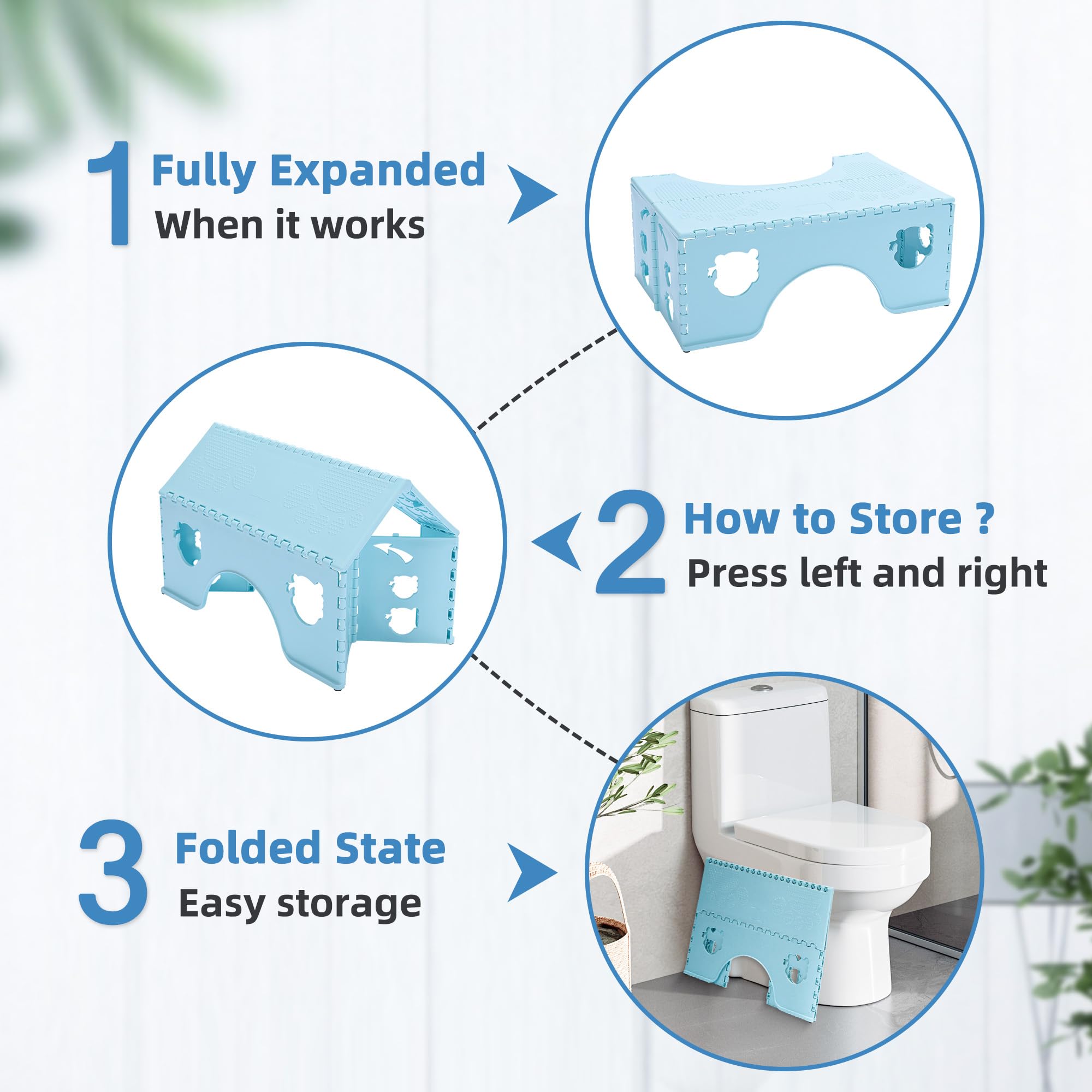 1 Fully Expanded
When it works

2 How to Store ?
Press left and right

3 Folded State
Easy storage