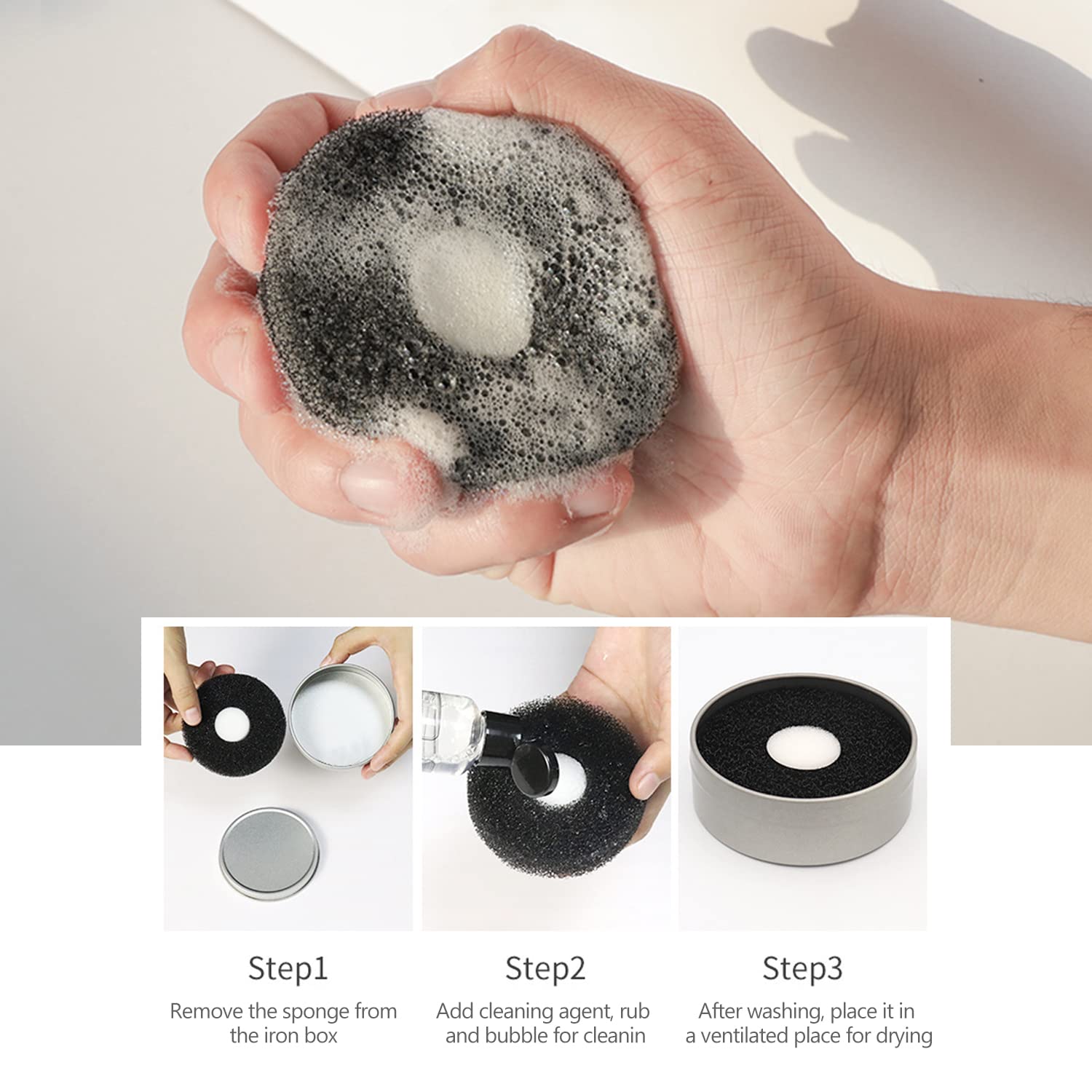 Step1
Remove the sponge from the iron box

Step2
Add cleaning agent, rub and bubble for cleanin

Step3
After washing, place it in a ventilated place for drying