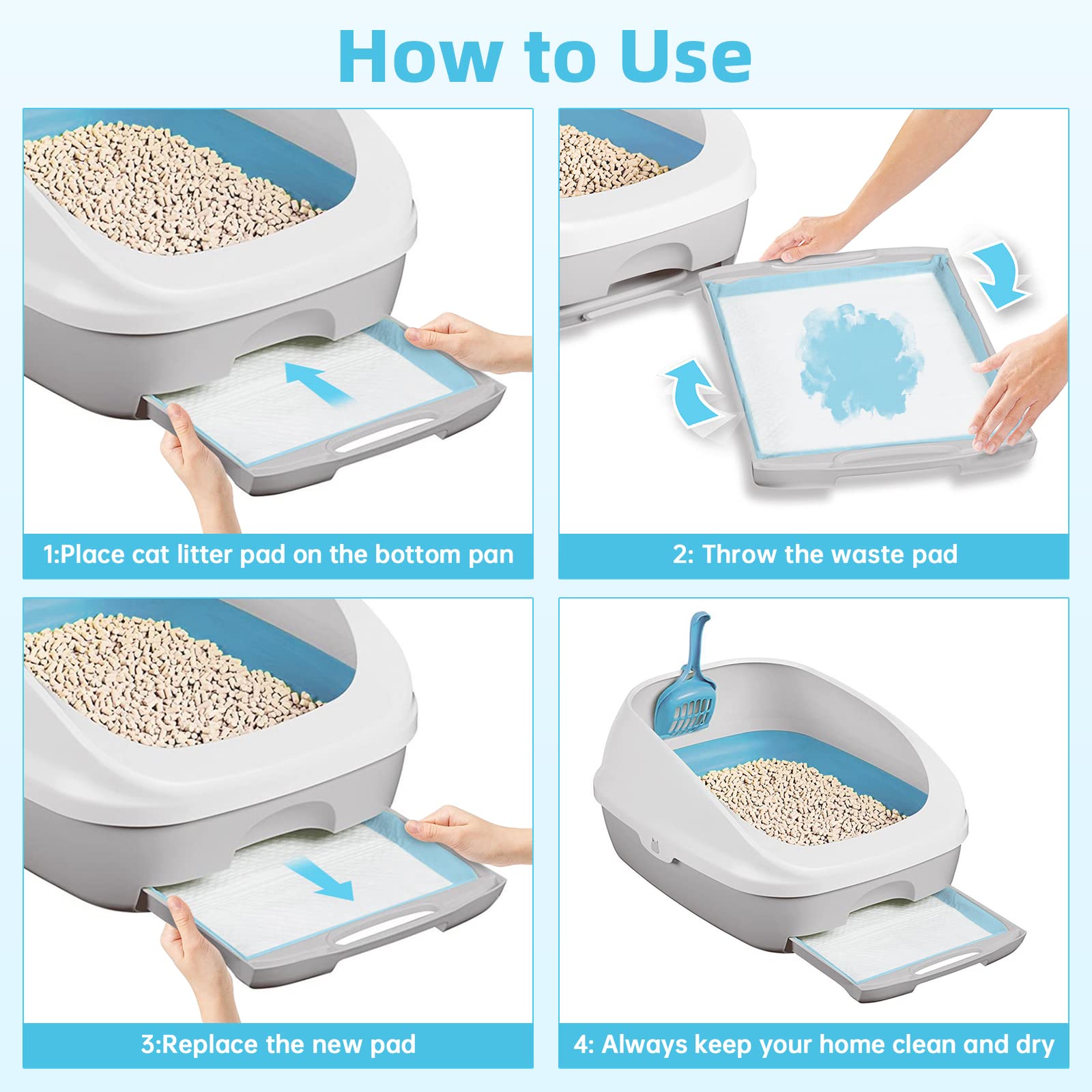 How to Use

1:Place cat litter pad on the bottom pan

2: Throw the waste pad

3:Replace the new pad

4: Always keep your home clean and dry