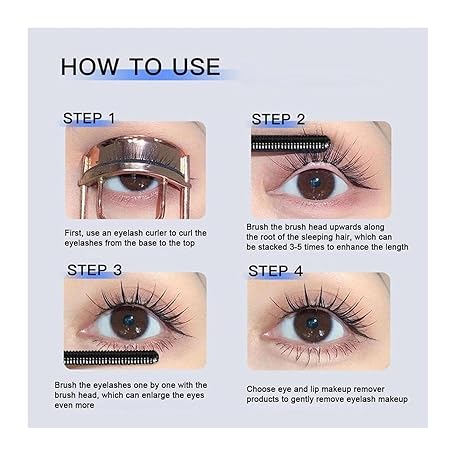 HOW TO USE

STEP 1

First, use an eyelash curler to curl the eyelashes from the base to the top

STEP 2

Brush the brush head upwards along the root of the sleeping hair, which can be stacked 3-5 times to enhance the length

STEP 3

Brush the eyelashes one by one with the brush head, which can enlarge the eyes even more

STEP 4

Choose eye and lip makeup remover products to gently remove eyelash makeup