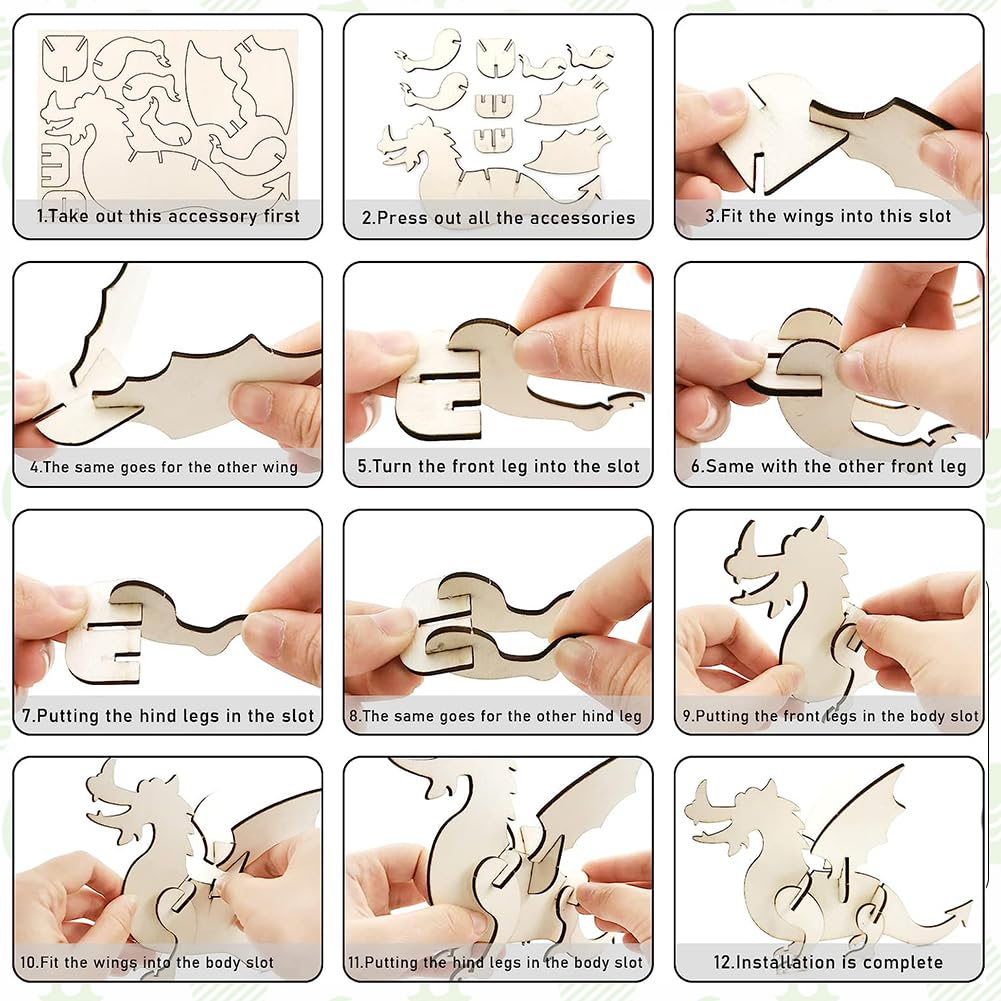 1.Take out this accessory first

2.Press out all the accessories

3.Fit the wings into this slot

4.The same goes for the other wing

5.Turn the front leg into the slot

6.Same with the other front leg

7.Putting the hind legs in the slot

8.The same goes for the other hind leg

9.Putting the front legs in the body slot

10.Fit the wings into the body slot

11.Putting the hind legs in the body slot

12.Installation is complete