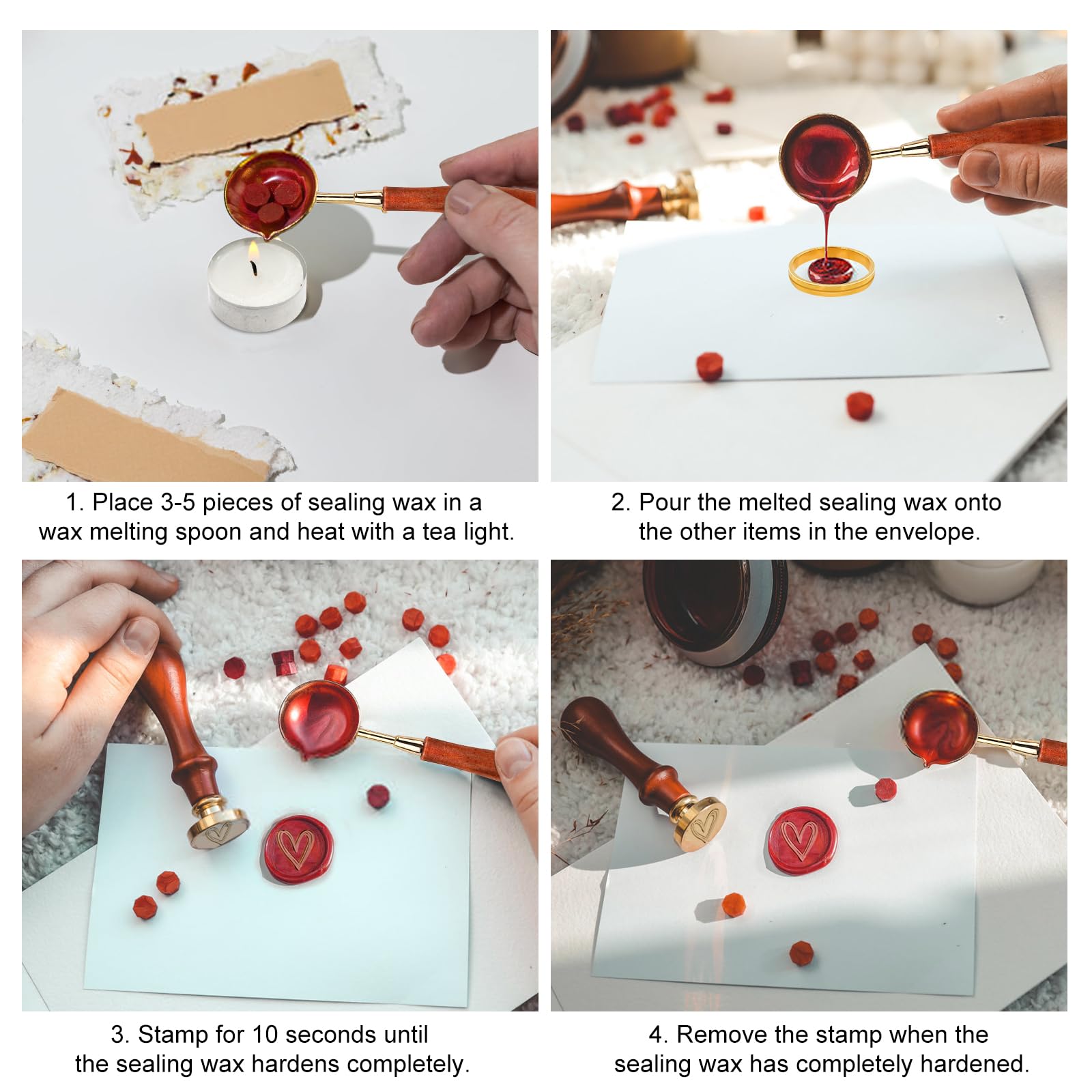 1. Place 3-5 pieces of sealing wax in a wax melting spoon and heat with a tea light.

2. Pour the melted sealing wax onto the other items in the envelope.

3. Stamp for 10 seconds until the sealing wax hardens completely.

4. Remove the stamp when the sealing wax has completely hardened.