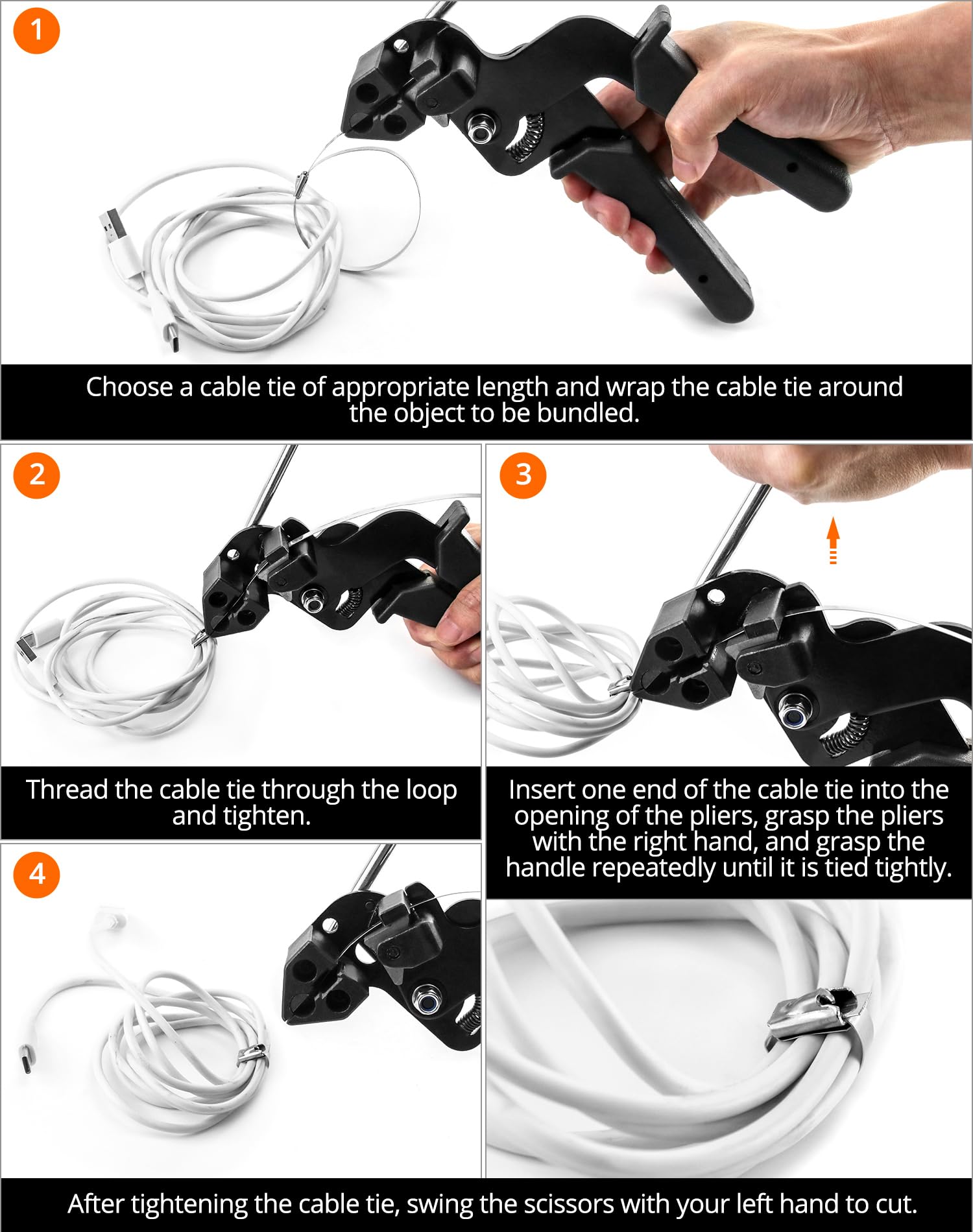 1

Choose a cable tie of appropriate length and wrap the cable tie around the object to be bundled.

2

Thread the cable tie through the loop and tighten.

3

Insert one end of the cable tie into the opening of the pliers, grasp the pliers with the right hand, and grasp the handle repeatedly until it is tied tightly.

4

After tightening the cable tie, swing the scissors with your left hand to cut.