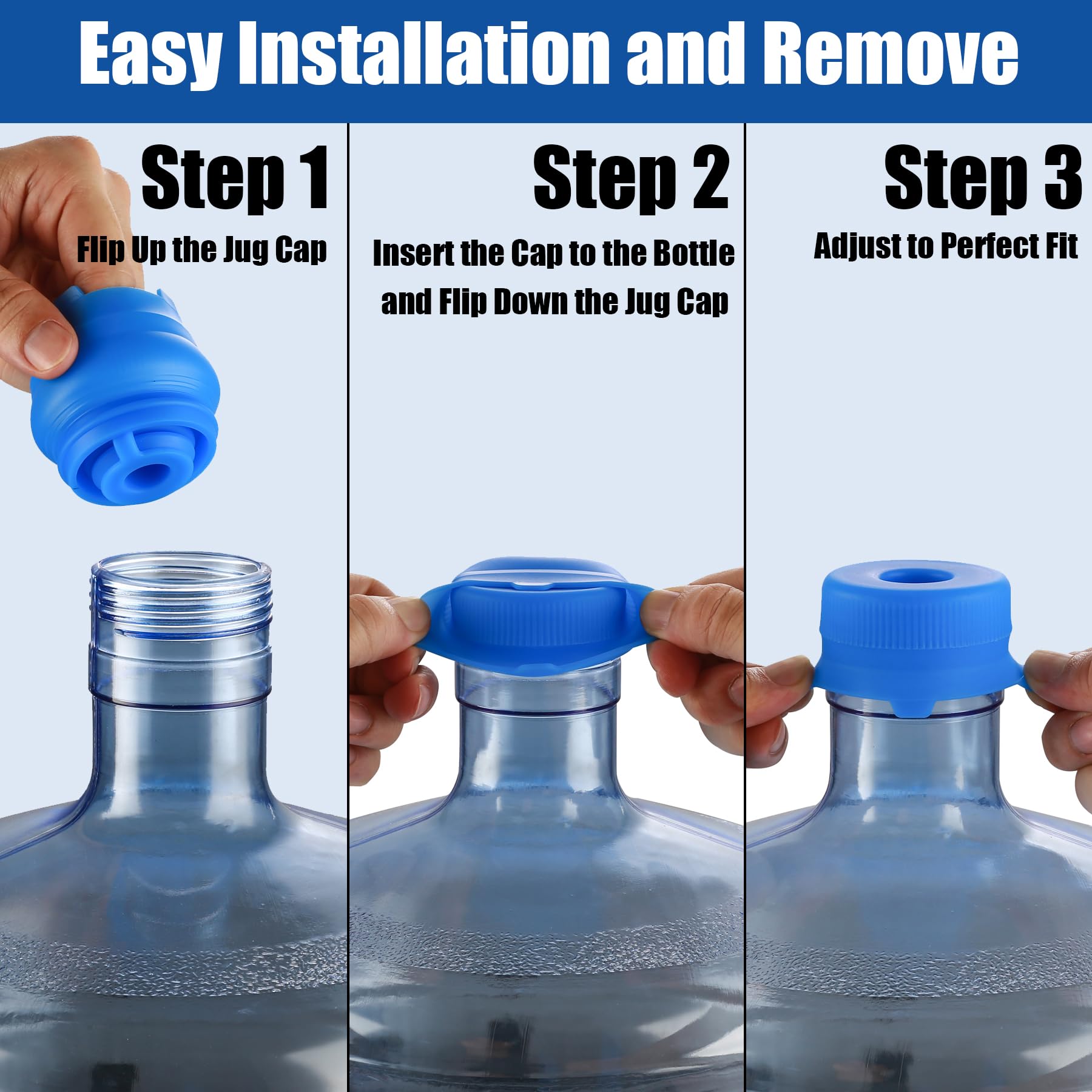 Easy Installation and Remove

Step 1

Flip Up the Jug Cap

Step 2

Insert the Cap to the Bottle and Flip Down the Jug Cap

Step 3

Adjust to Perfect Fit