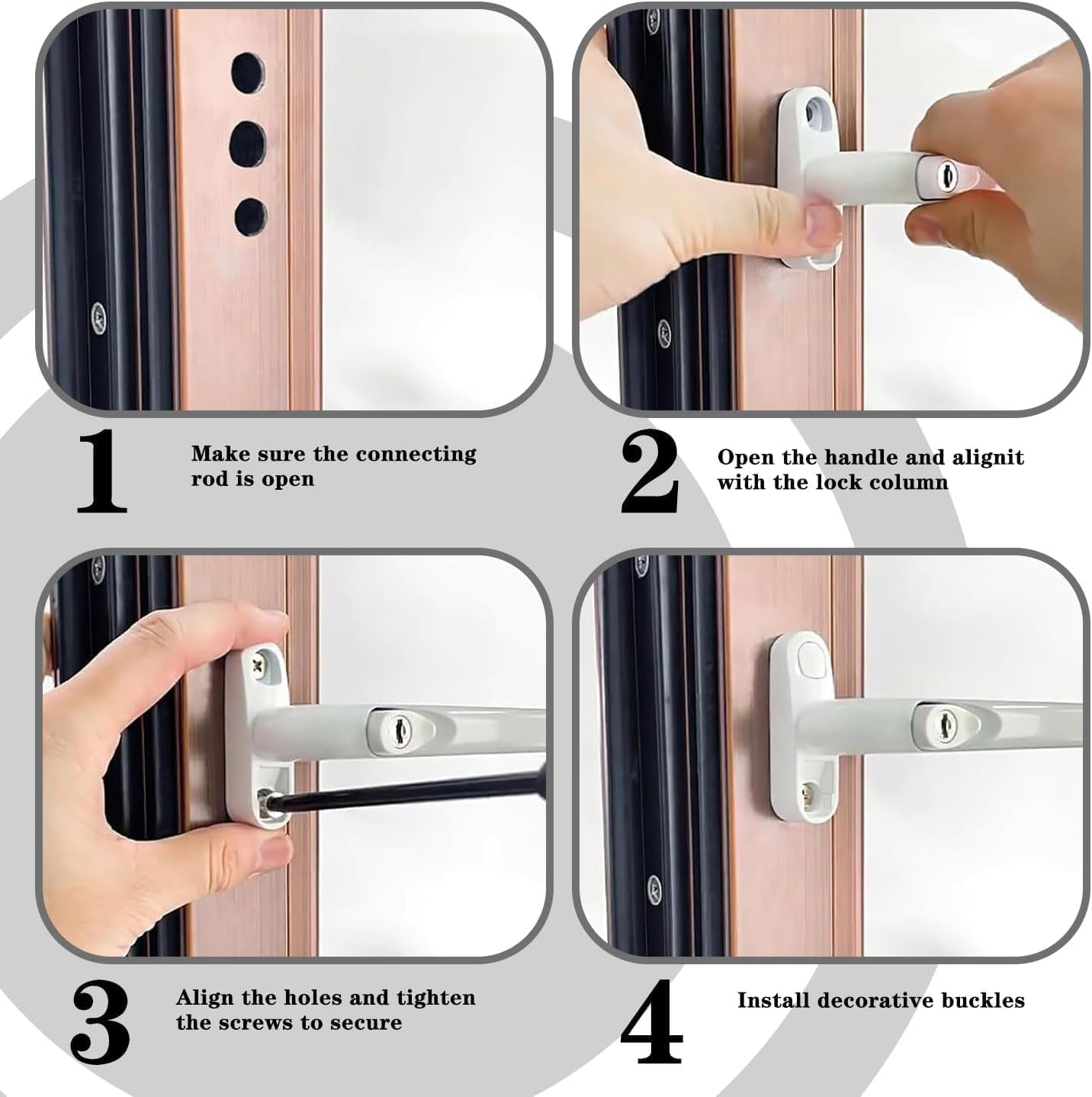 1
Make sure the connecting rod is open

2
Open the handle and alignit with the lock column

3
Align the holes and tighten the screws to secure

4
Install decorative buckles