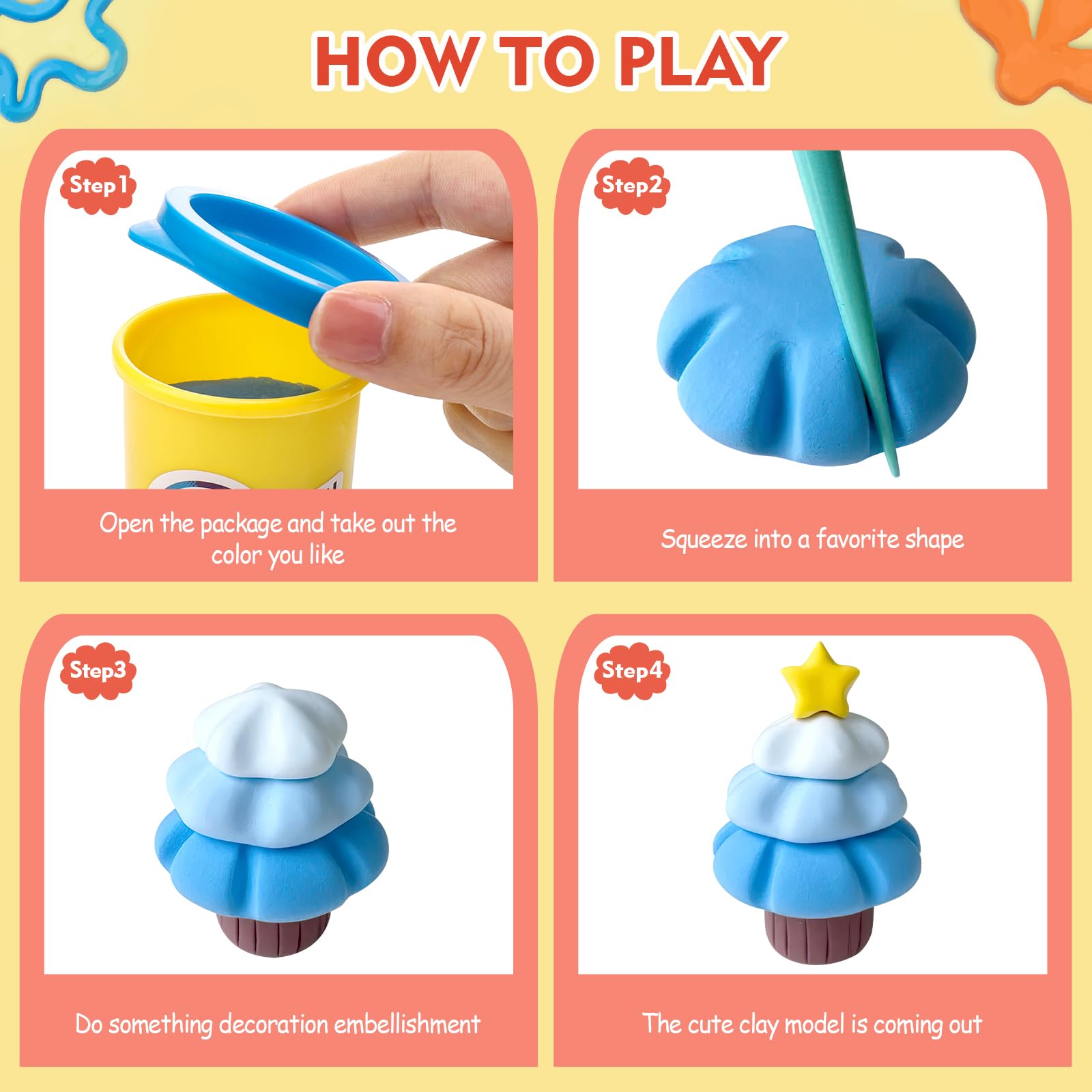 HOW TO PLAY

Step1

Open the package and take out the color you like

Step2

Squeeze into a favorite shape

Step3

Do something decoration embellishment

Step4

The cute clay model is coming out