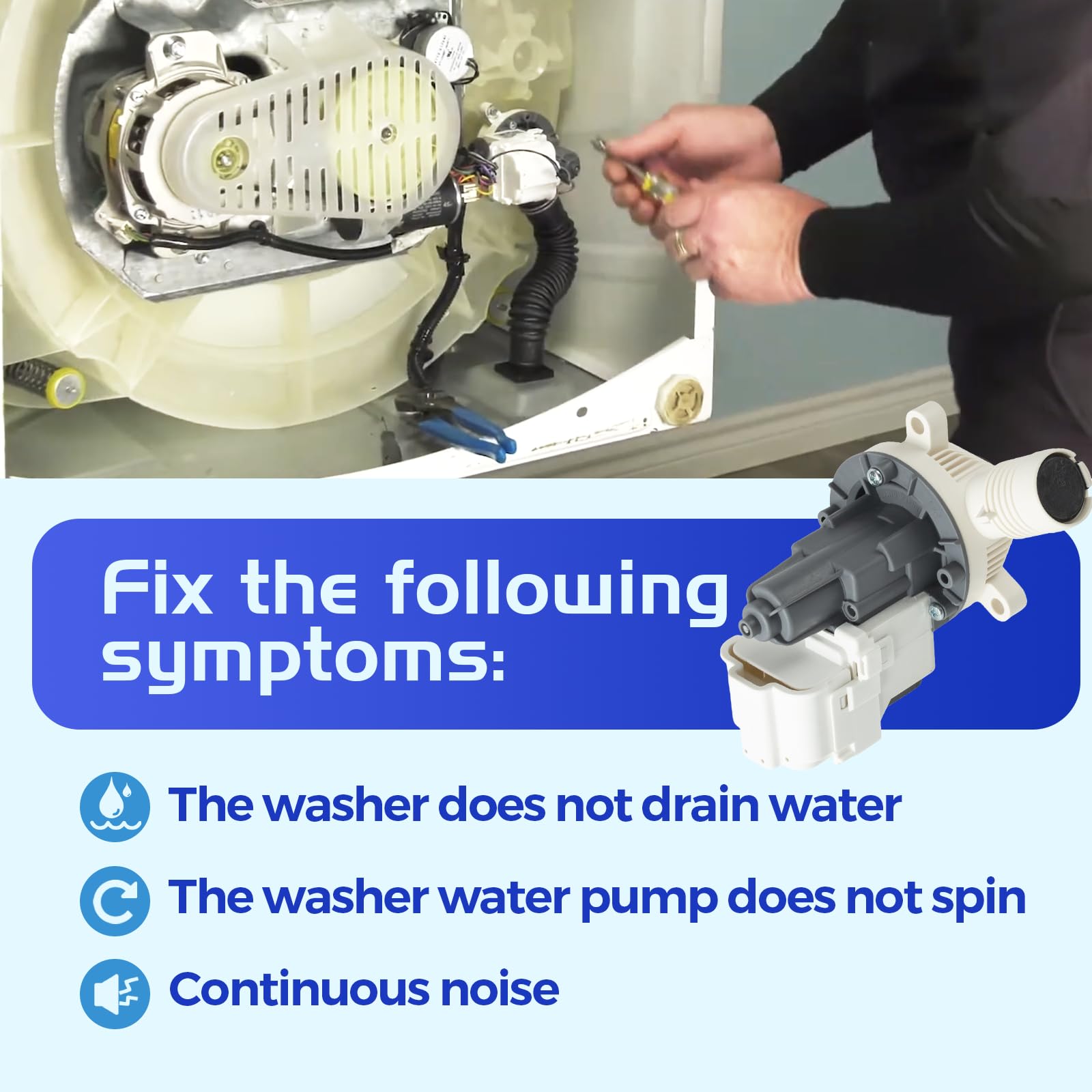 Fix the following symptoms:

The washer does not drain water

The washer water pump does not spin

Continuous noise