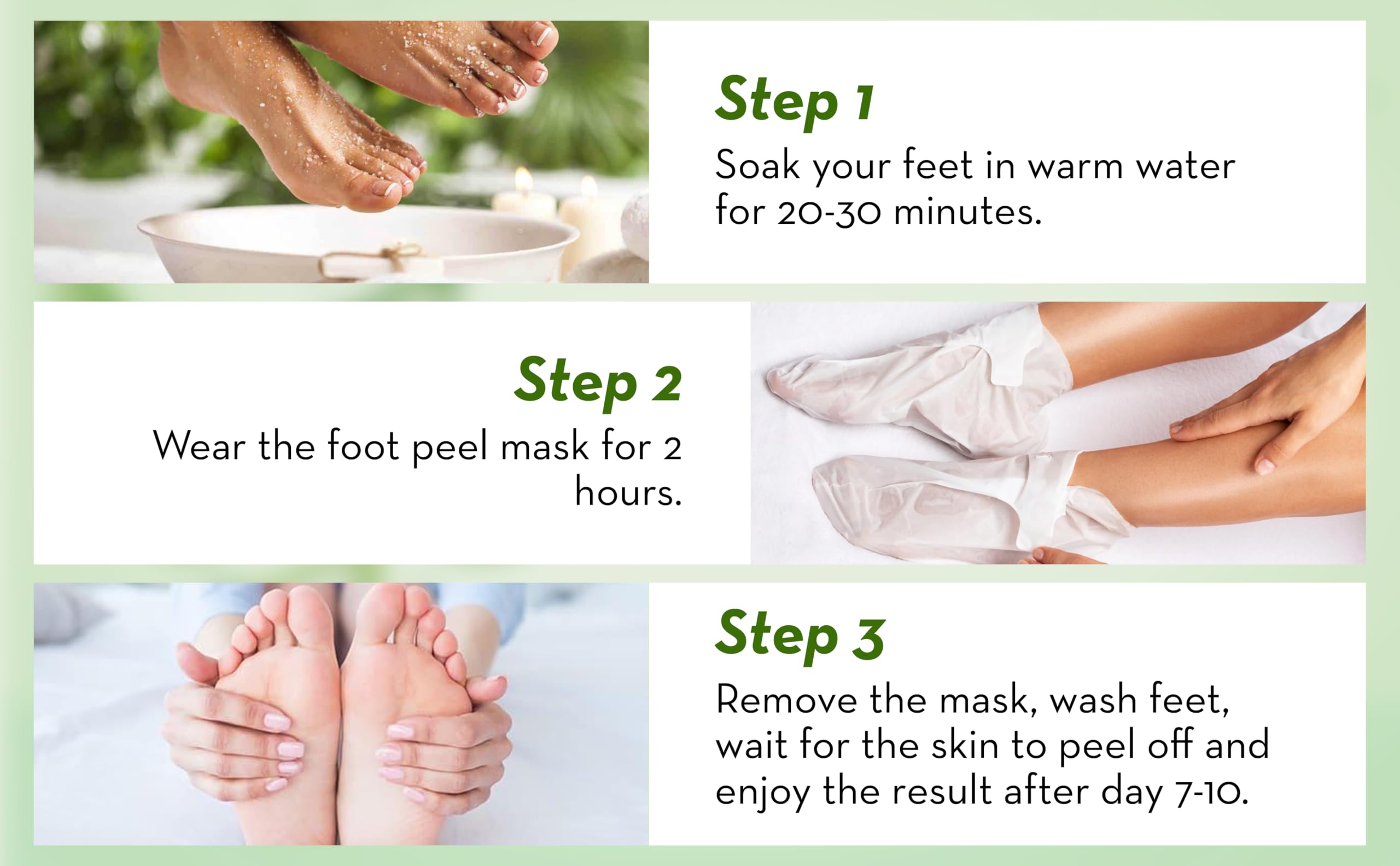 Step 1
Soak your feet in warm water for 20-30 minutes.

Step 2
Wear the foot peel mask for 2 hours.

Step 3
Remove the mask, wash feet, wait for the skin to peel off and enjoy the result after day 7-10.