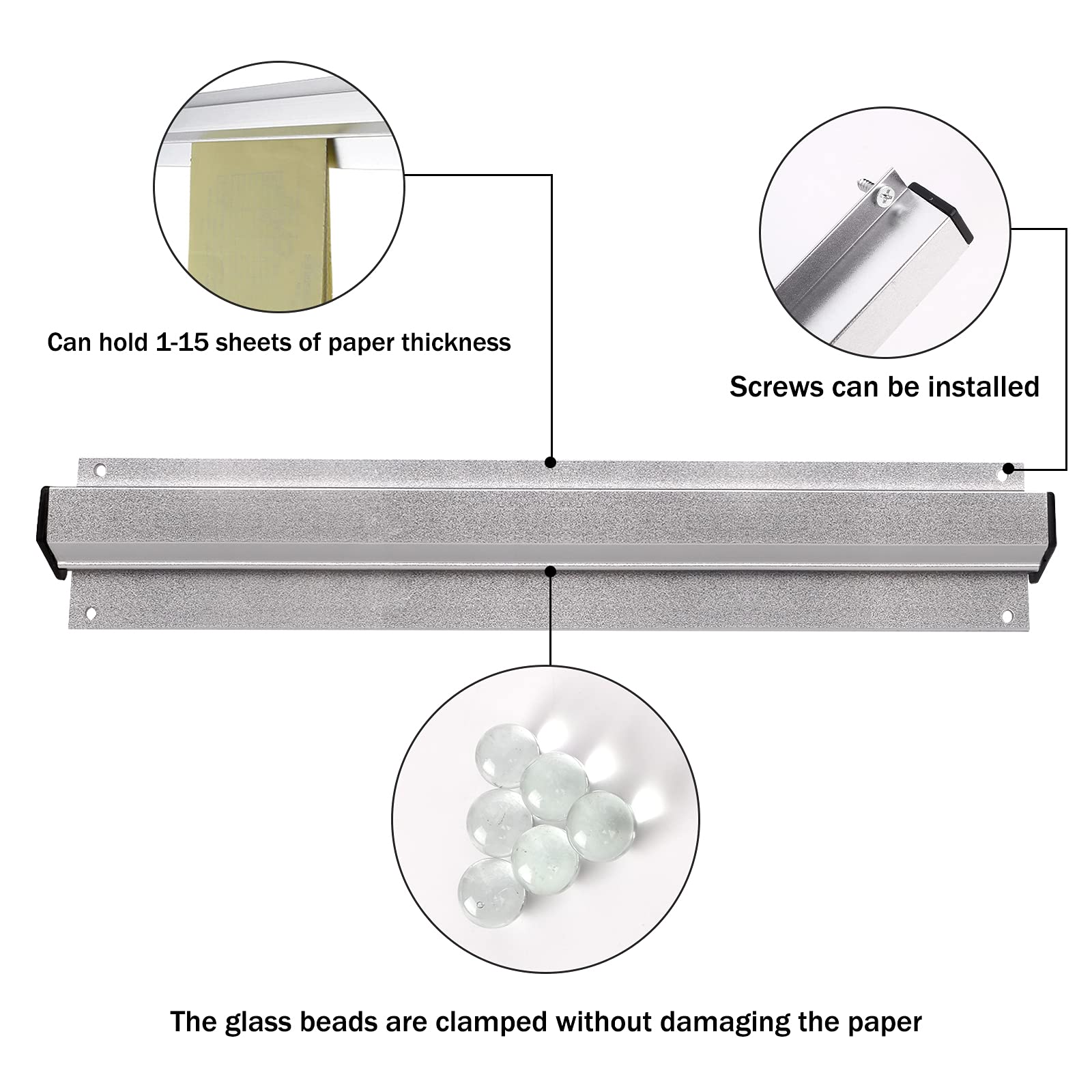 Can hold 1-15 sheets of paper thickness

Screws can be installed

The glass beads are clamped without damaging the paper