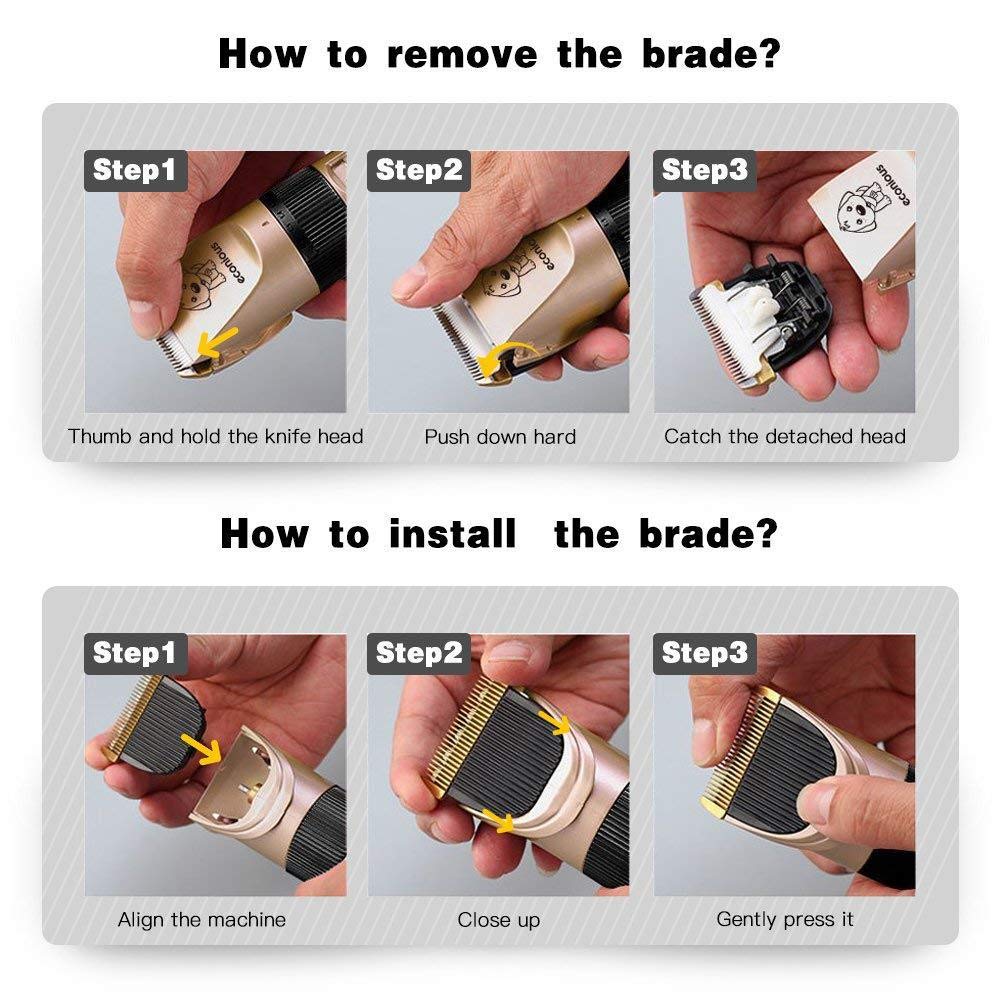 How to remove the brade?

Step1
econious
Thumb and hold the knife head

Step2
econious
Push down hard

Step3
econious
Catch the detached head

How to install the brade?

Step1
Align the machine

Step2
Close up

Step3
Gently press it