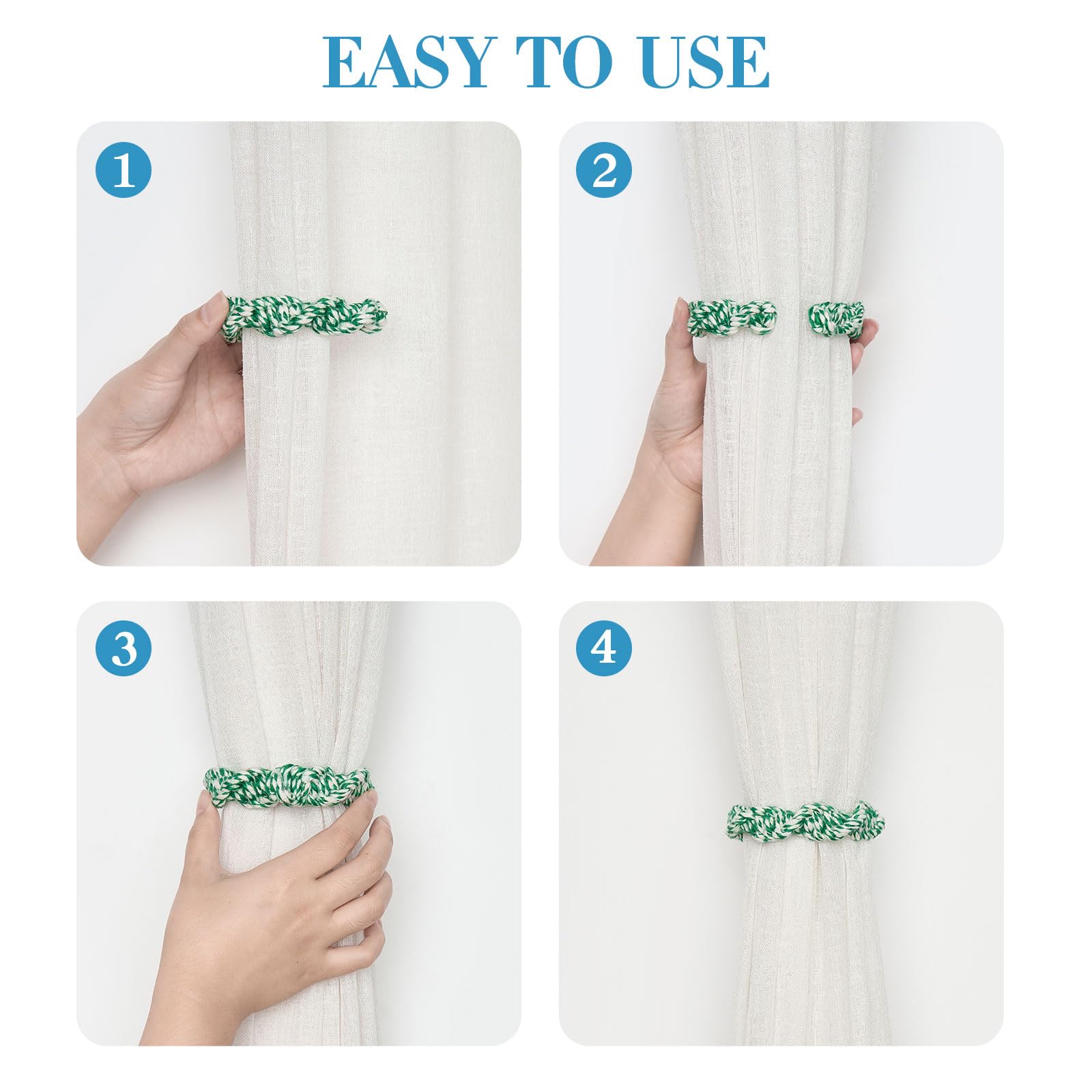 EASY TO USE

1

2

3

4