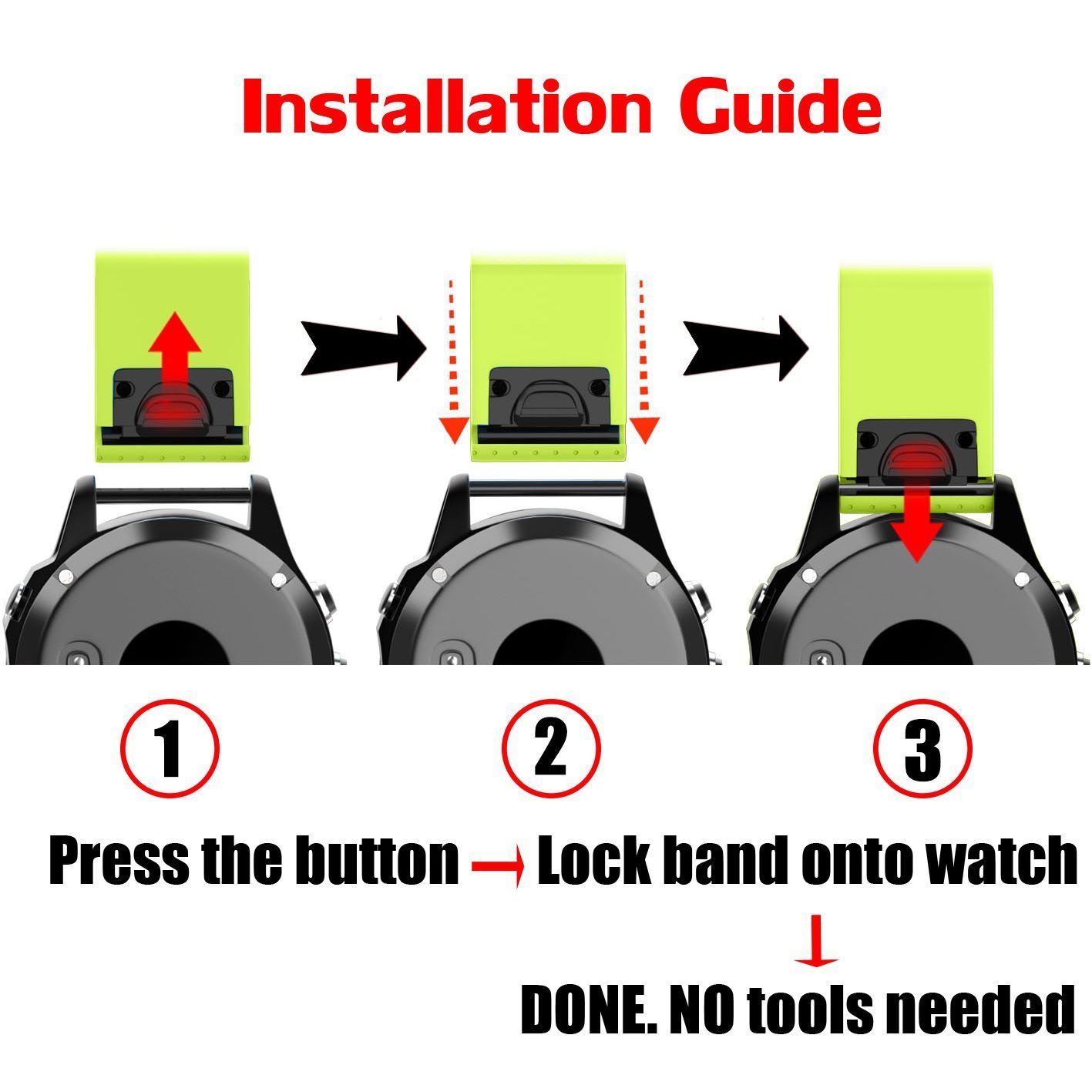 Installation Guide

1

2

3

Press the button → Lock band onto watch

↓

DONE. NO tools needed