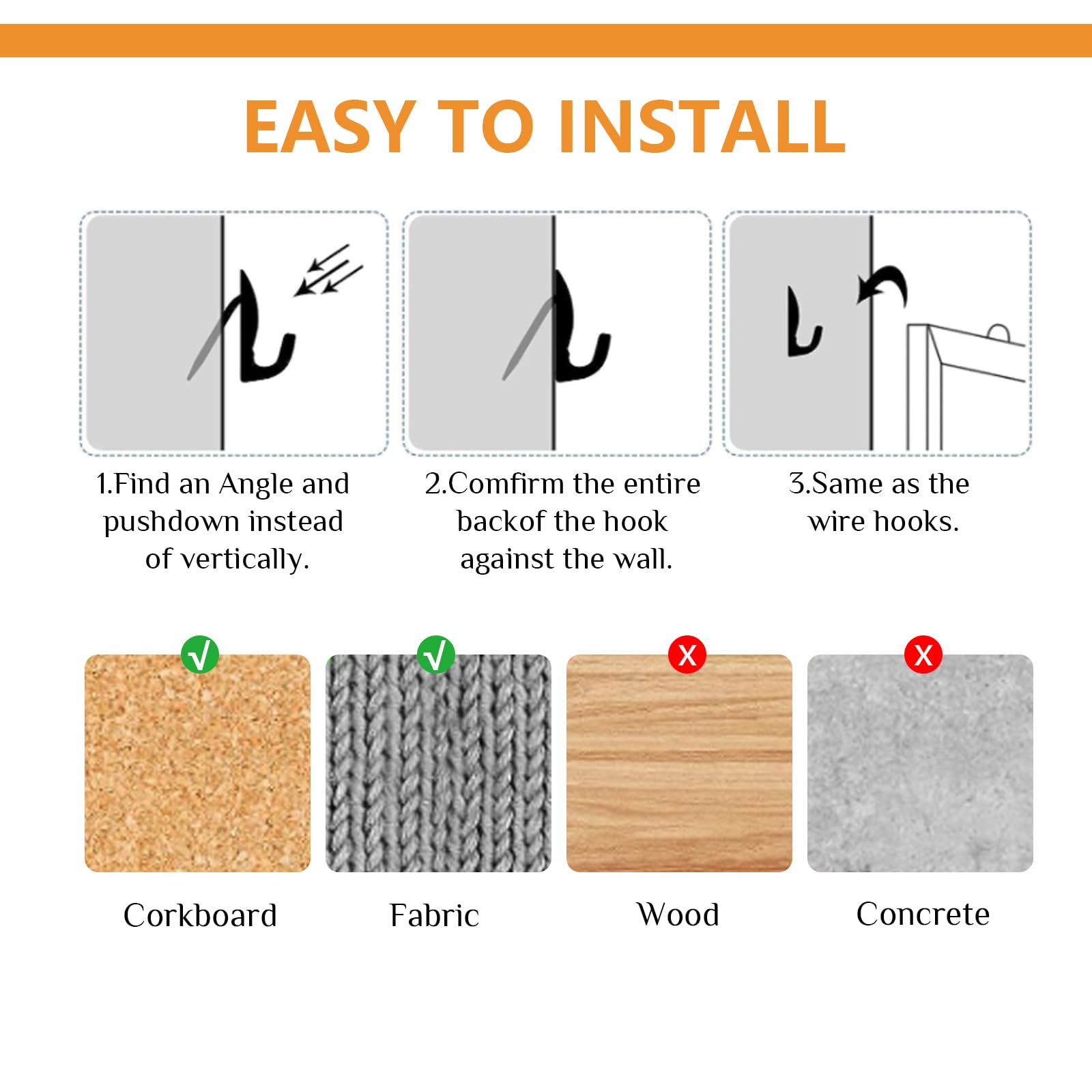 EASY TO INSTALL

1.Find an Angle and pushdown instead of vertically.

2.Comfirm the entire backof the hook against the wall.

3.Same as the wire hooks.

√

√

X

X

Corkboard

Fabric

Wood

Concrete