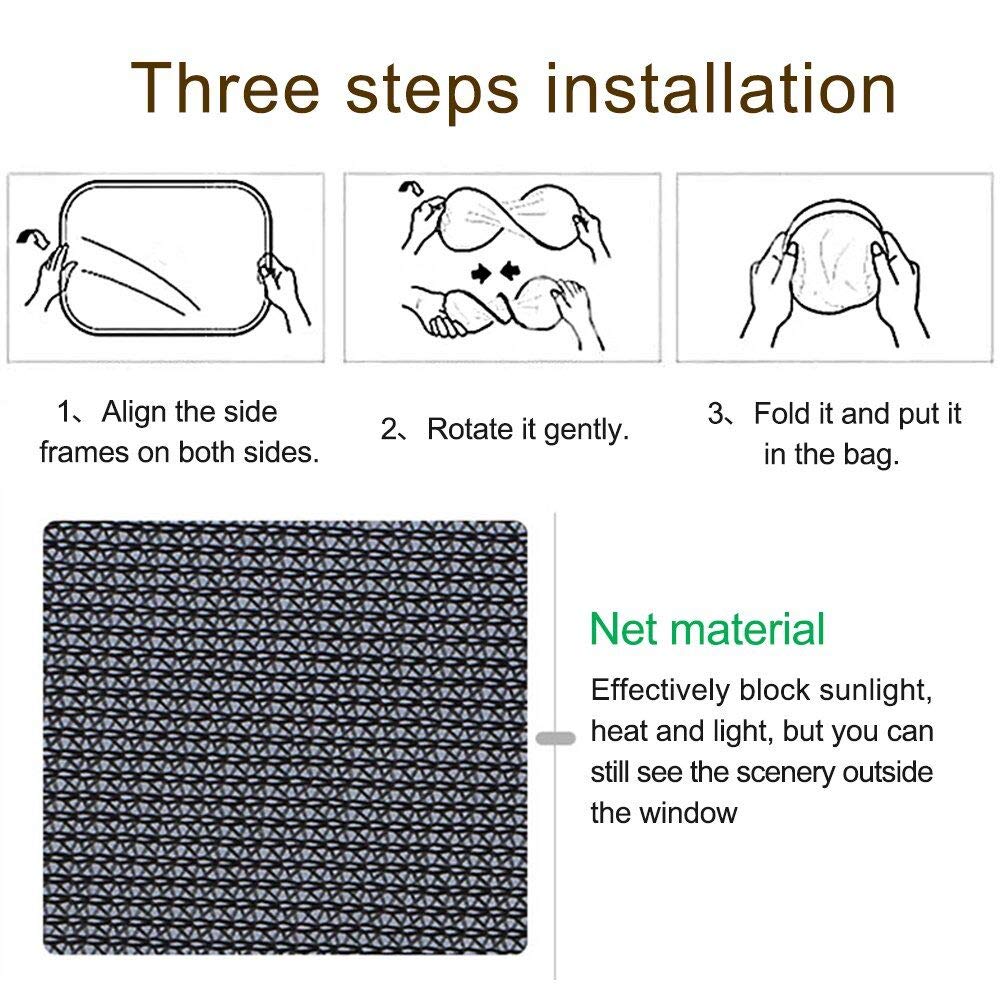 Three steps installation

1、Align the side frames on both sides.

2、Rotate it gently.

3、Fold it and put it in the bag.

Net material

Effectively block sunlight, heat and light, but you can still see the scenery outside the window