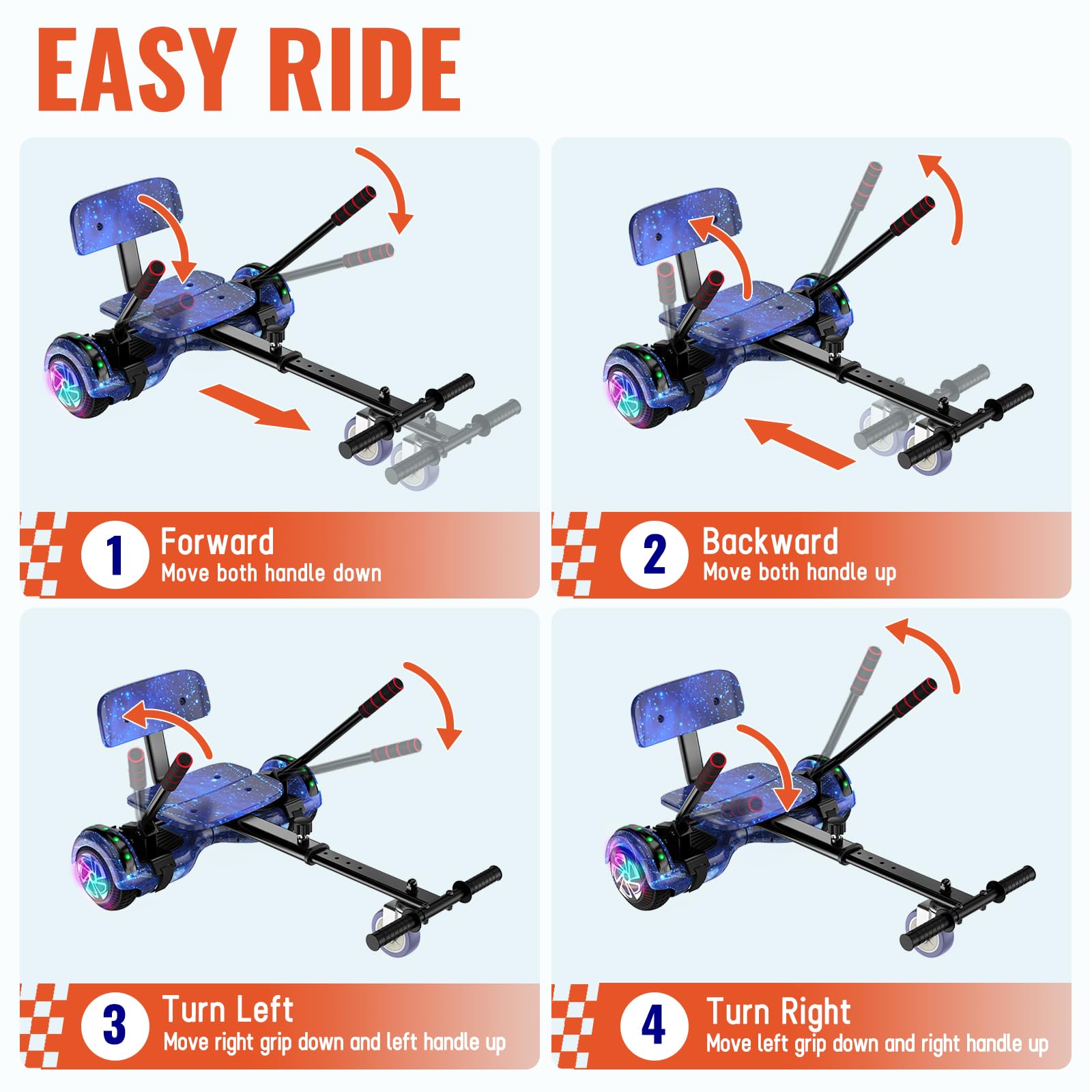 EASY RIDE

1 Forward
Move both handle down

2 Backward
Move both handle up

3 Turn Left
Move right grip down and left handle up

4 Turn Right
Move left grip down and right handle up