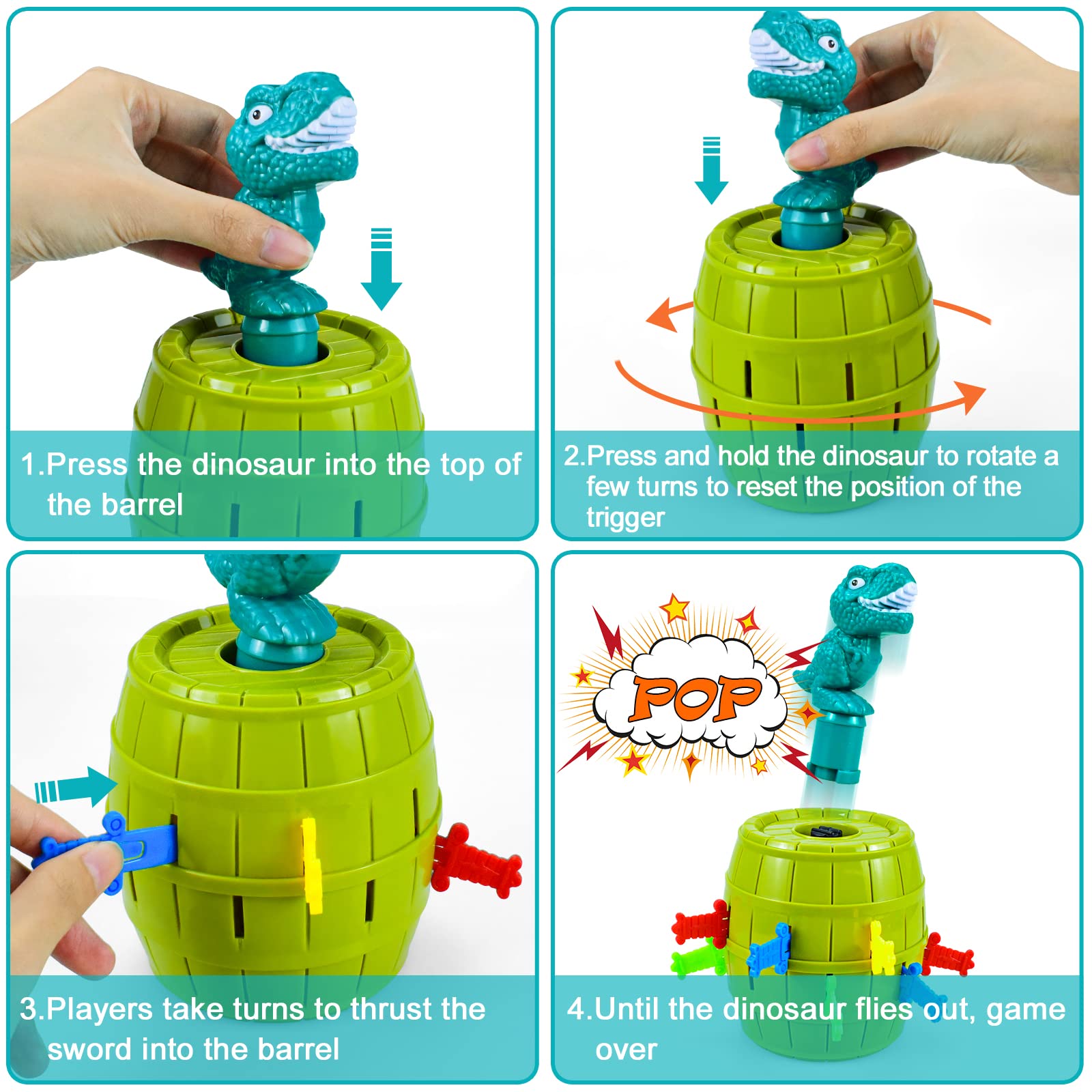 1.Press the dinosaur into the top of the barrel

2.Press and hold the dinosaur to rotate a few turns to reset the position of the trigger

3.Players take turns to thrust the sword into the barrel

POP

4.Until the dinosaur flies out, game over