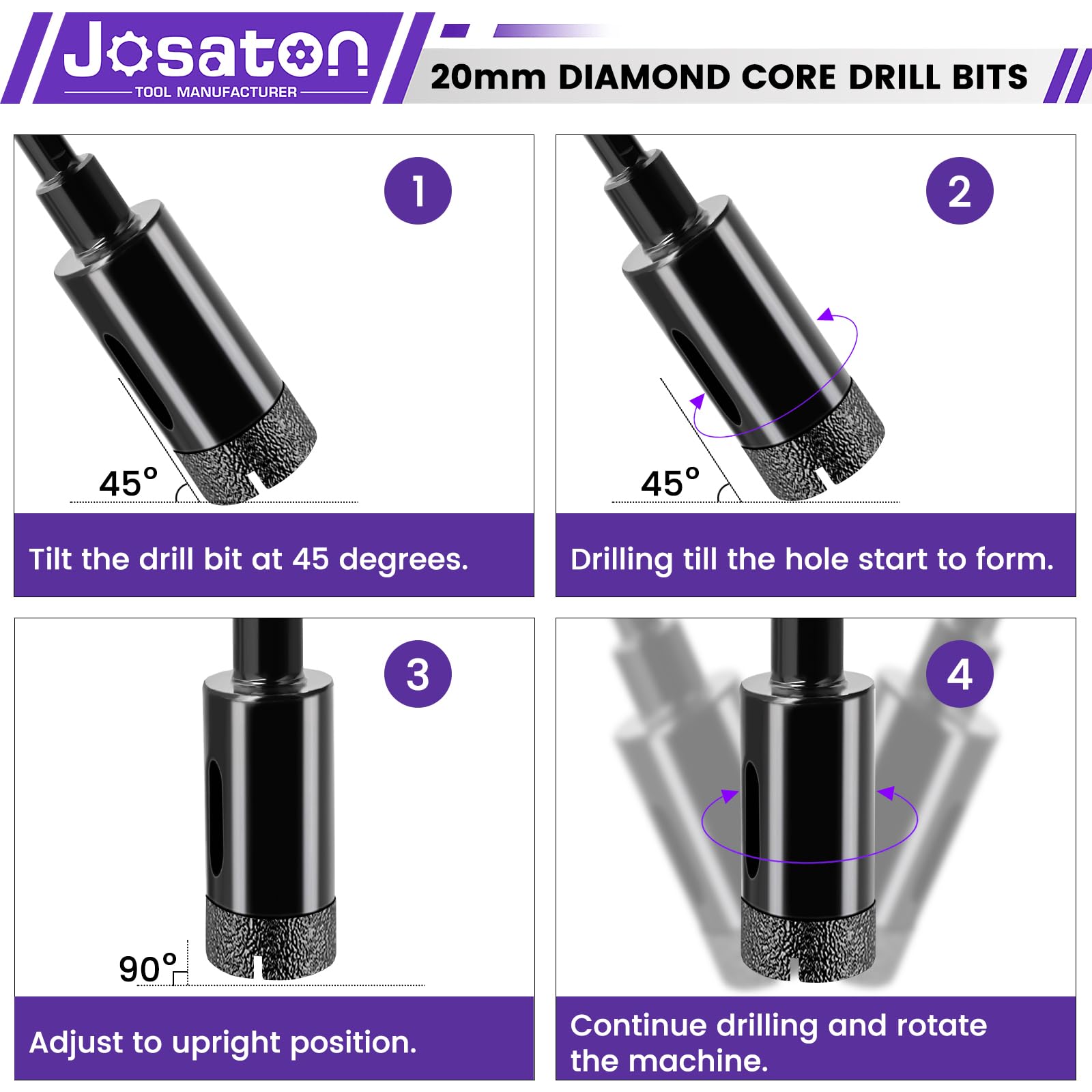 Josaton
TOOL MANUFACTURER

20mm DIAMOND CORE DRILL BITS

1

45°

Tilt the drill bit at 45 degrees.

2

45°

Drilling till the hole start to form.

3

90°

Adjust to upright position.

4

Continue drilling and rotate the machine.