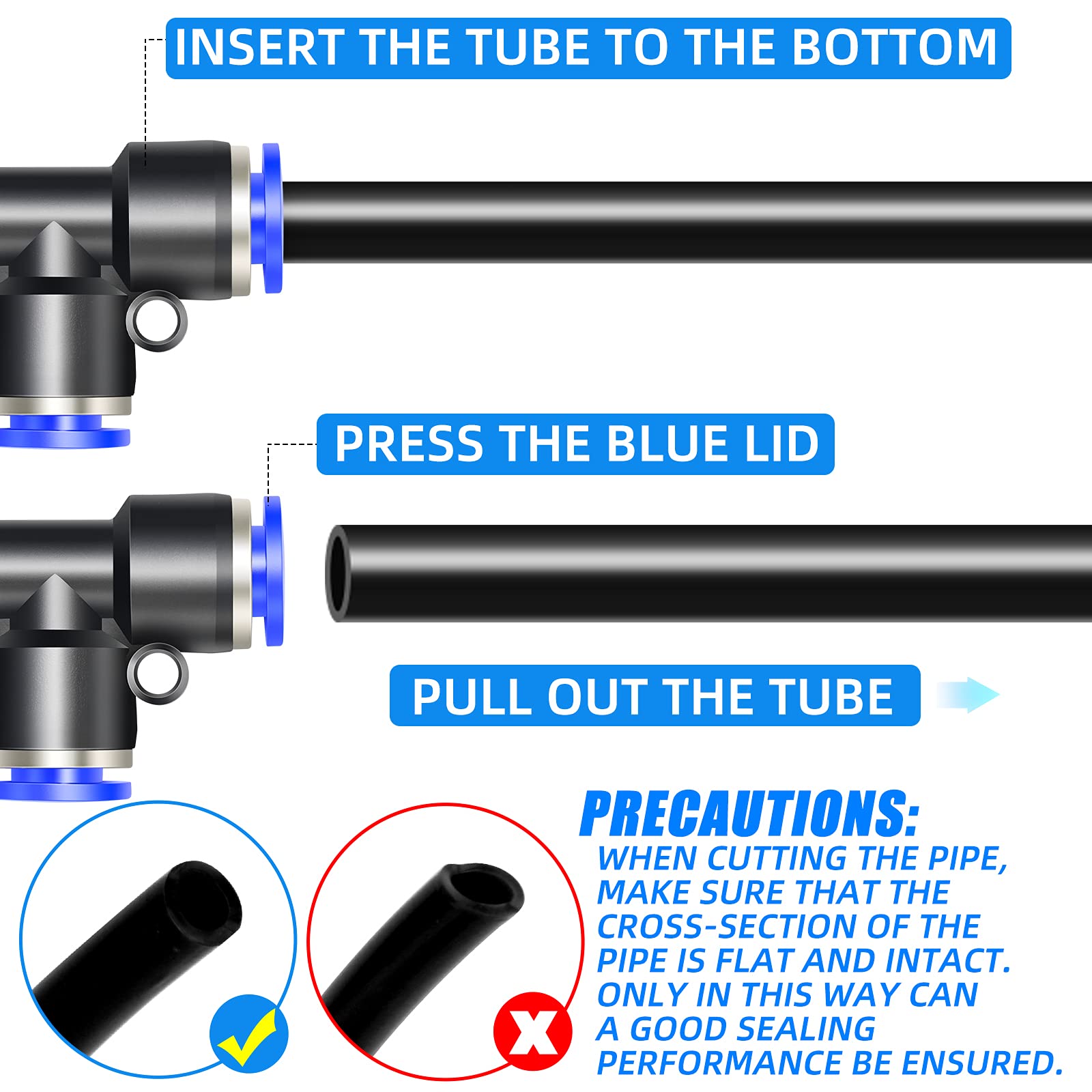 INSERT THE TUBE TO THE BOTTOM

PRESS THE BLUE LID

PULL OUT THE TUBE

PRECAUTIONS:
WHEN CUTTING THE PIPE, MAKE SURE THAT THE CROSS-SECTION OF THE PIPE IS FLAT AND INTACT. ONLY IN THIS WAY CAN A GOOD SEALING PERFORMANCE BE ENSURED.