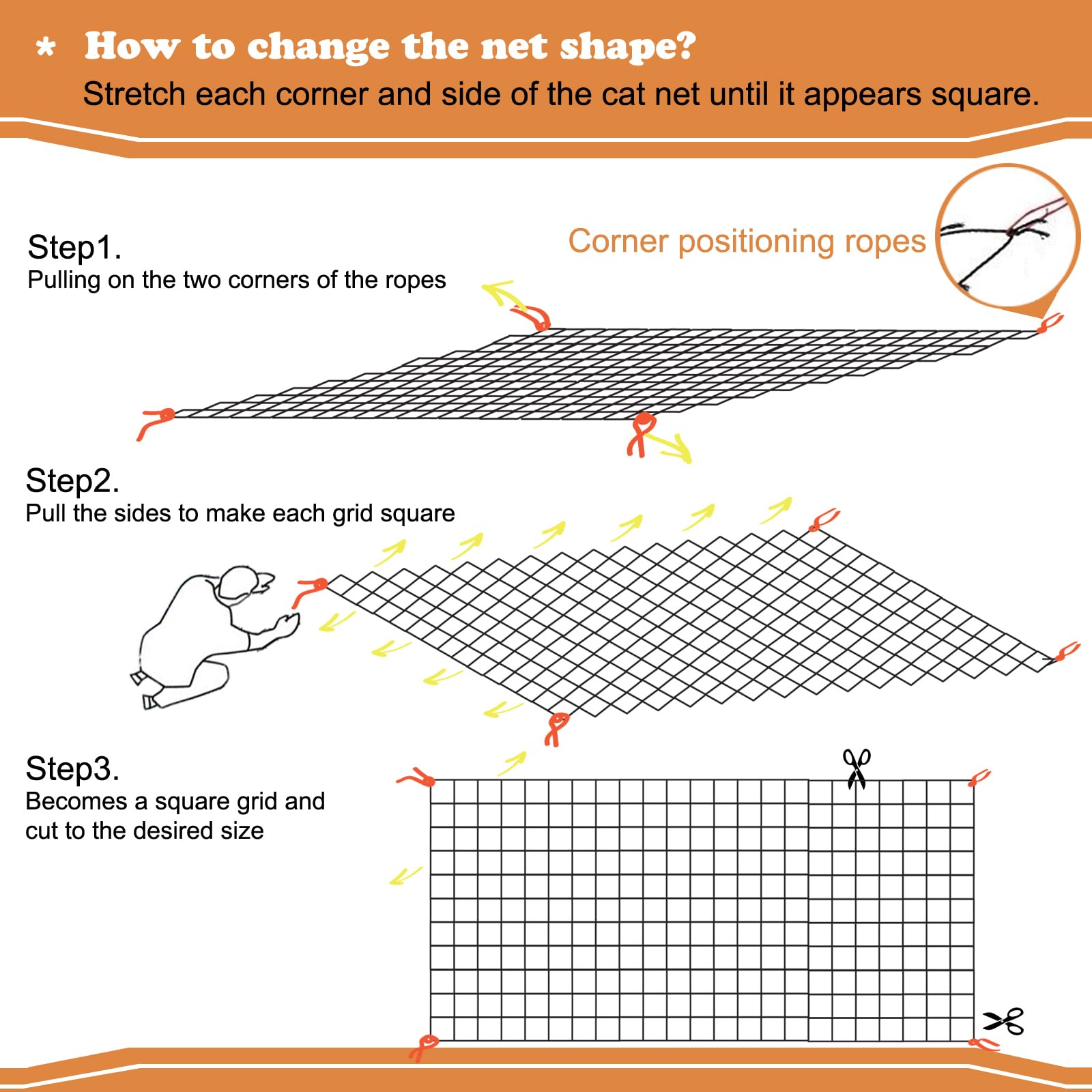 * How to change the net shape?
Stretch each corner and side of the cat net until it appears square.

Step1.
Pulling on the two corners of the ropes

Corner positioning ropes

Step2.
Pull the sides to make each grid square

Step3.
Becomes a square grid and cut to the desired size