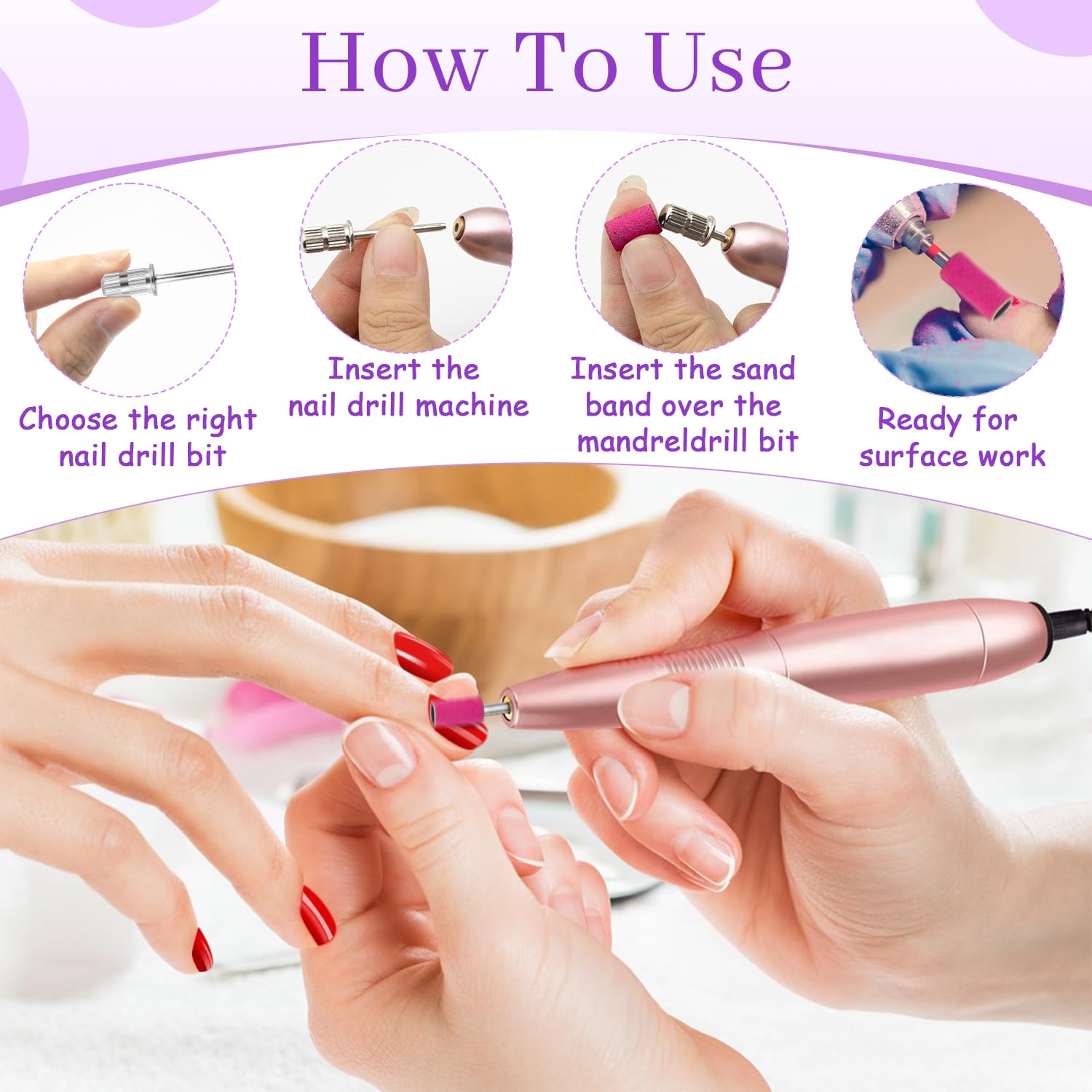 How To Use

Choose the right nail drill bit

Insert the nail drill machine

Insert the sand band over the mandreldrill bit

Ready for surface work