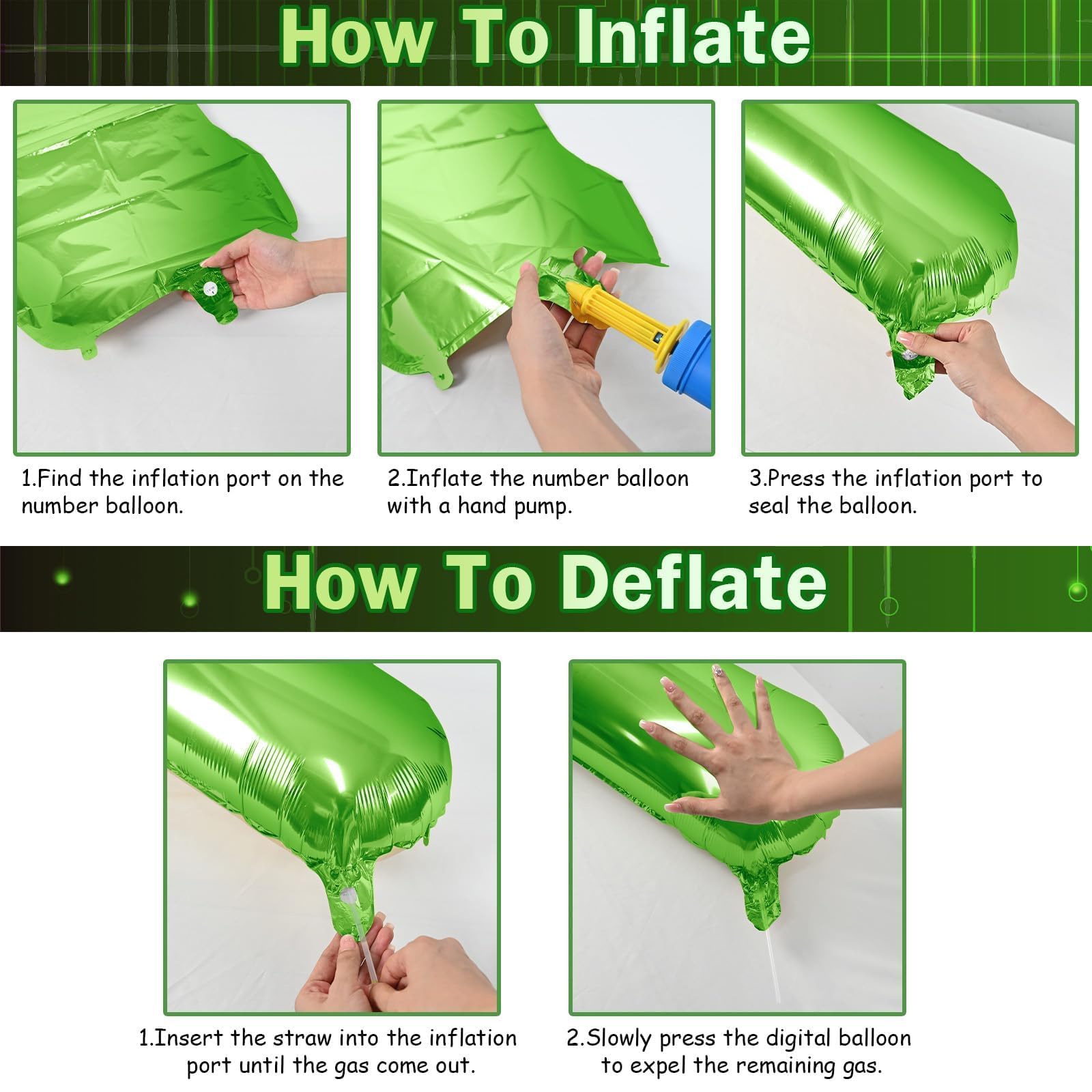 How To Inflate

1.Find the inflation port on the number balloon.

2.Inflate the number balloon with a hand pump.

3.Press the inflation port to seal the balloon.

How To Deflate

1.Insert the straw into the inflation port until the gas come out.

2.Slowly press the digital balloon to expel the remaining gas.