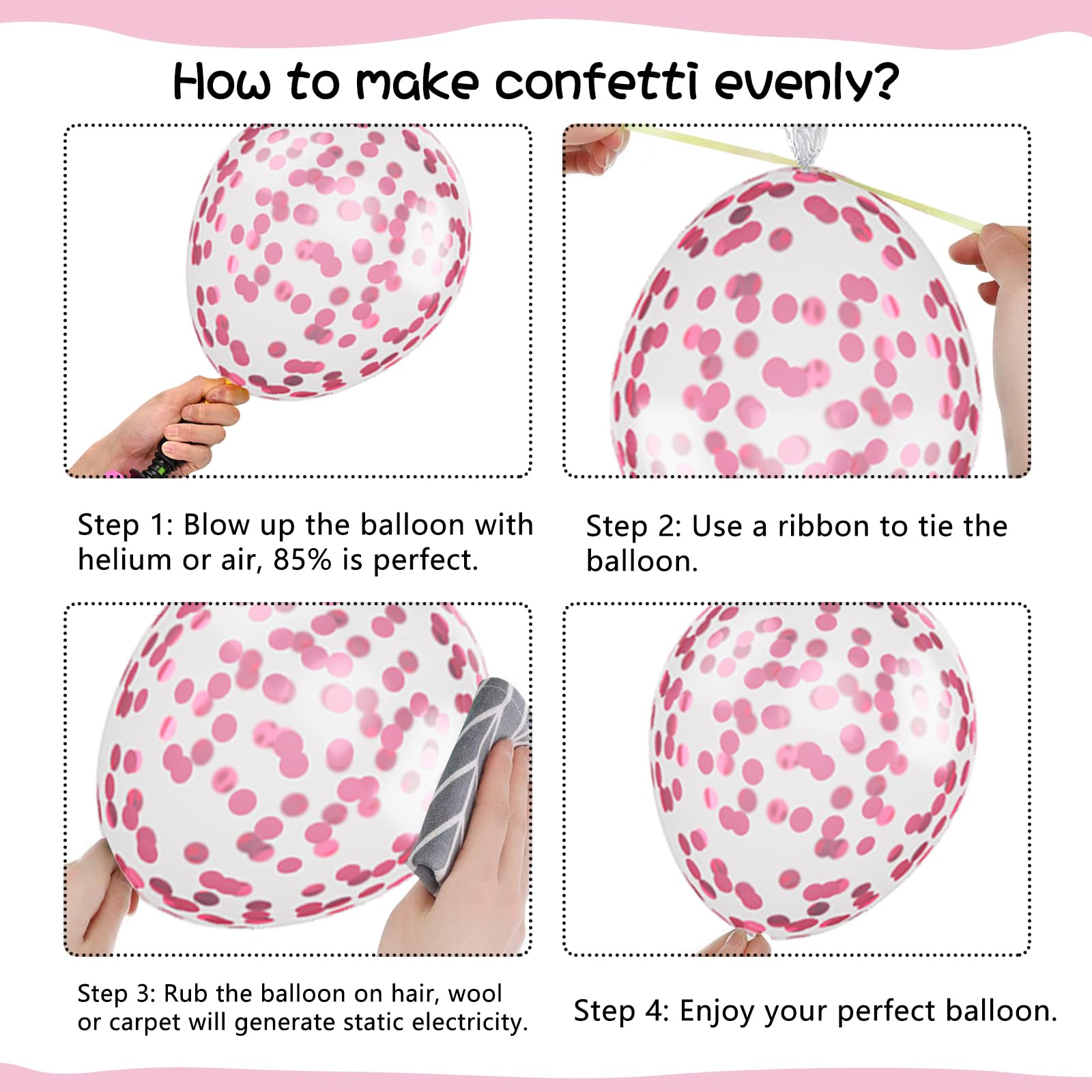 How to make confetti evenly?

Step 1: Blow up the balloon with helium or air, 85% is perfect.

Step 2: Use a ribbon to tie the balloon.

Step 3: Rub the balloon on hair, wool or carpet will generate static electricity.

Step 4: Enjoy your perfect balloon.