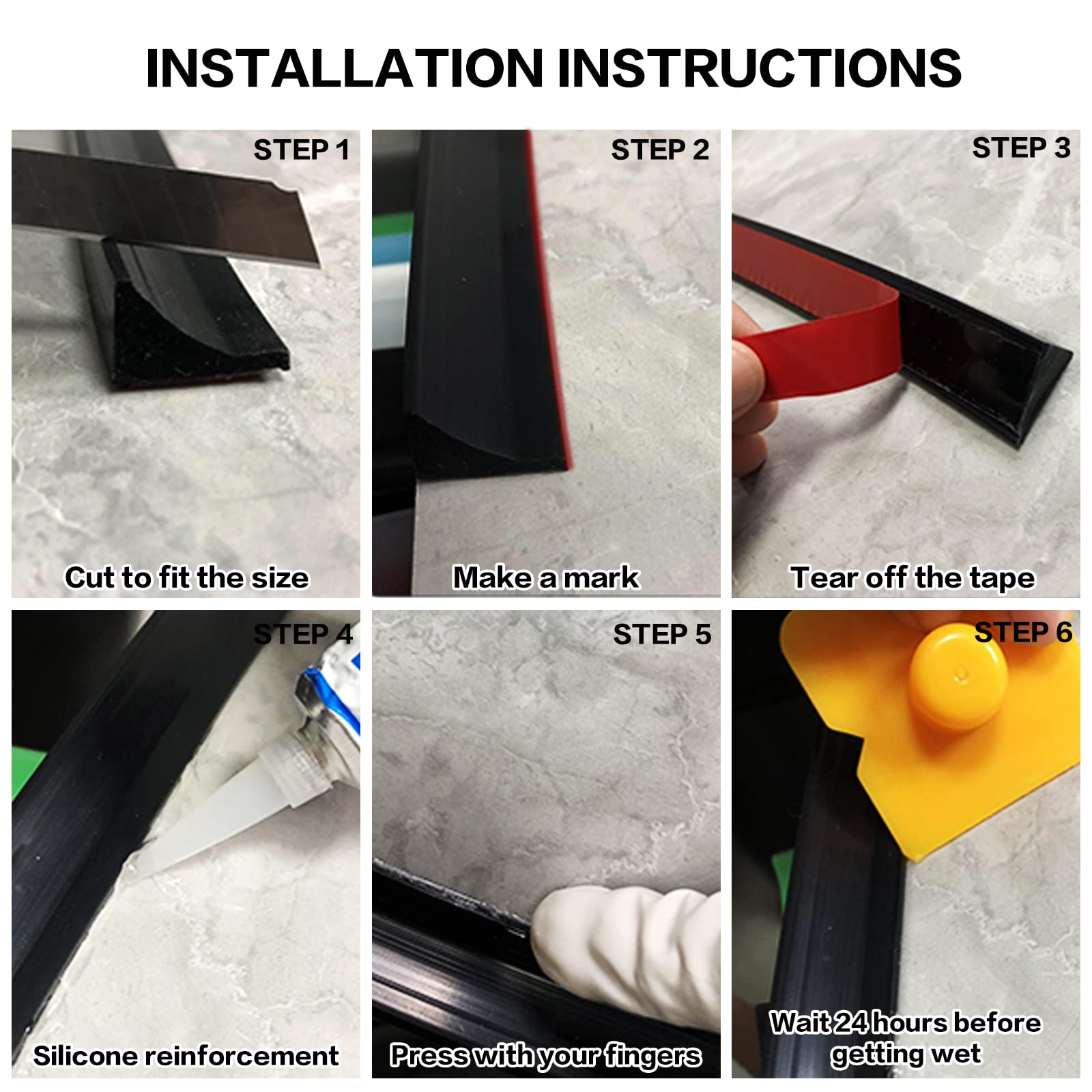 INSTALLATION INSTRUCTIONS

STEP 1
Cut to fit the size

STEP 2
Make a mark

STEP 3
Tear off the tape

STEP 4
Silicone reinforcement

STEP 5
Press with your fingers

STEP 6
Wait 24 hours before getting wet