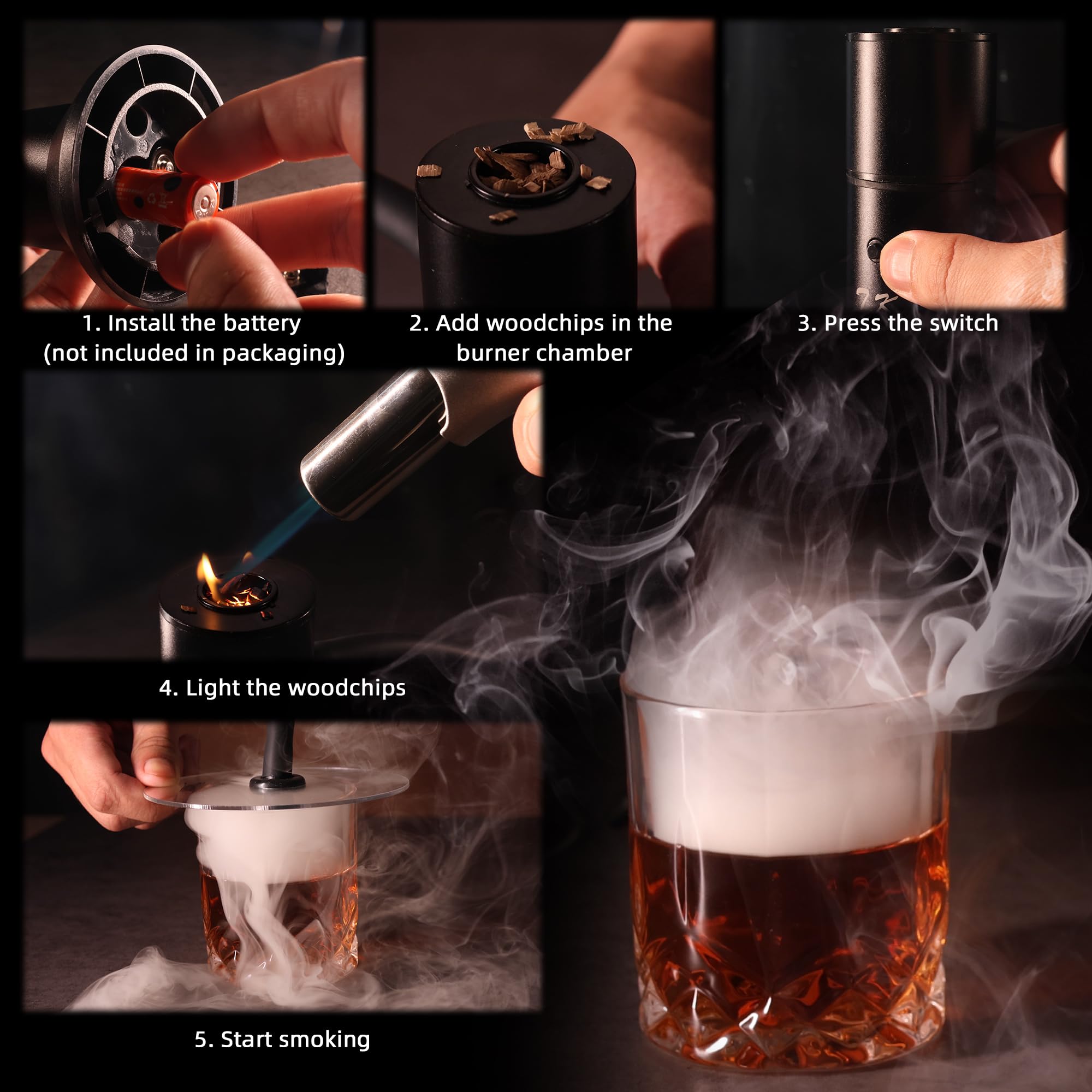 1. Install the battery (not included in packaging)

2. Add woodchips in the burner chamber

3. Press the switch

4. Light the woodchips

5. Start smoking