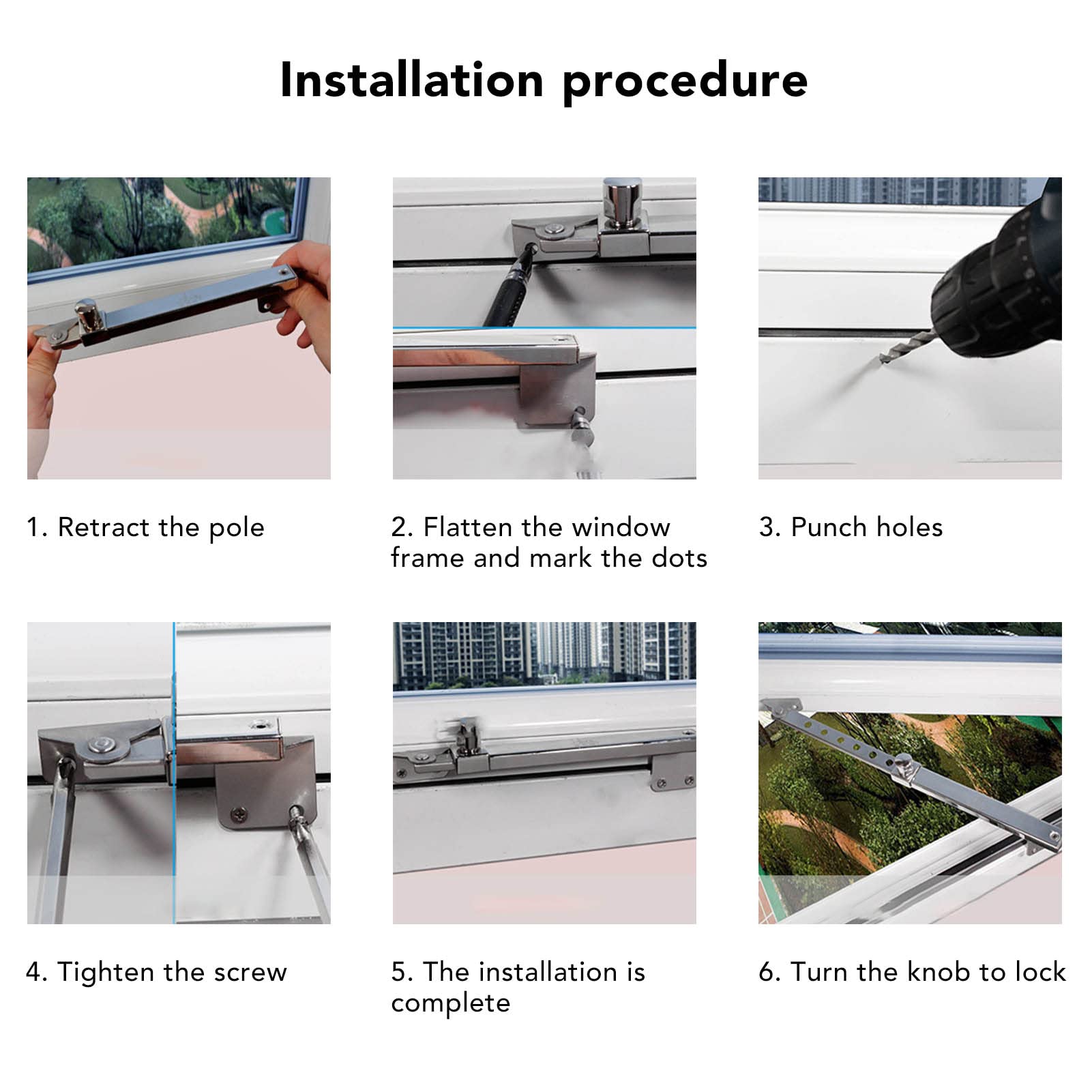 Installation procedure

1. Retract the pole

2. Flatten the window frame and mark the dots

3. Punch holes

4. Tighten the screw

5. The installation is complete

6. Turn the knob to lock